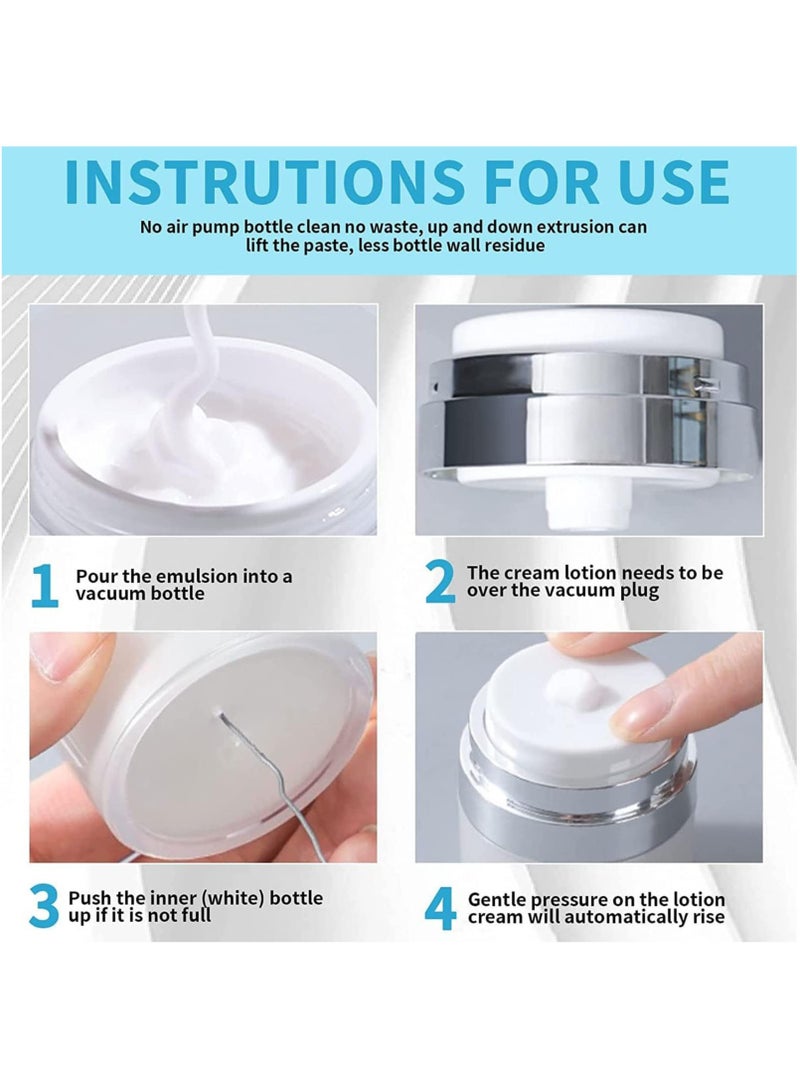 INSTRUTIONS FOR USE

No air pump bottle clean no waste, up and down extrusion can lift the paste, less bottle wall residue

1 Pour the emulsion into a vacuum bottle

2 The cream lotion needs to be over the vacuum plug

3 Push the inner (white) bottle up if it is not full

4 Gentle pressure on the lotion cream will automatically rise