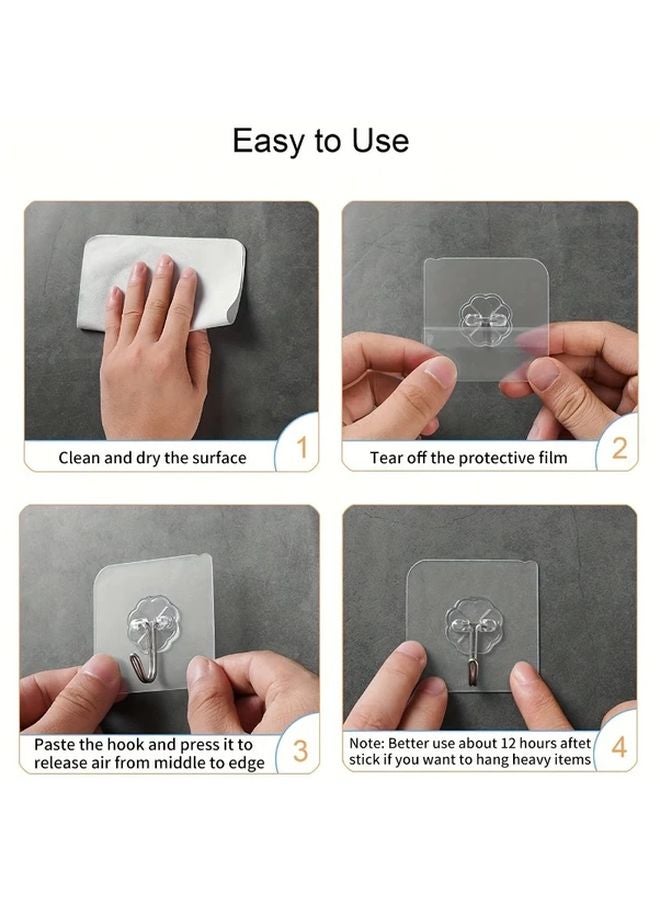 Easy to Use

Clean and dry the surface 1

Tear off the protective film 2

Paste the hook and press it to release air from middle to edge 3

Note: Better use about 12 hours aftet stick if you want to hang heavy items 4