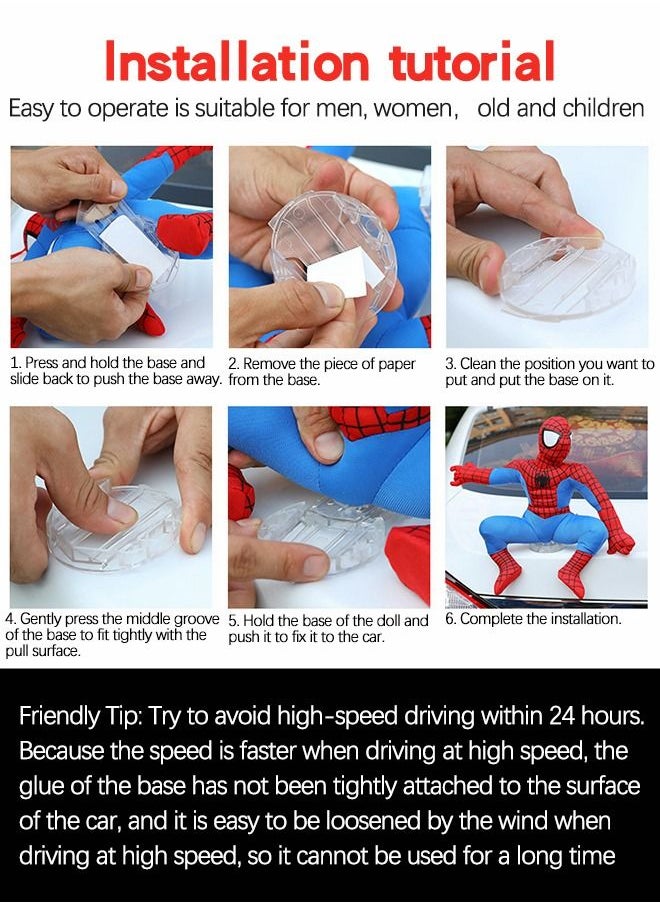 Installation tutorial

Easy to operate is suitable for men, women, old and children

1. Press and hold the base and slide back to push the base away.

2. Remove the piece of paper from the base.

3. Clean the position you want to put and put the base on it.

4. Gently press the middle groove of the base to fit tightly with the pull surface.

5. Hold the base of the doll and push it to fix it to the car.

6. Complete the installation.

Friendly Tip: Try to avoid high-speed driving within 24 hours. Because the speed is faster when driving at high speed, the glue of the base has not been tightly attached to the surface of the car, and it is easy to be loosened by the wind when driving at high speed, so it cannot be used for a long time