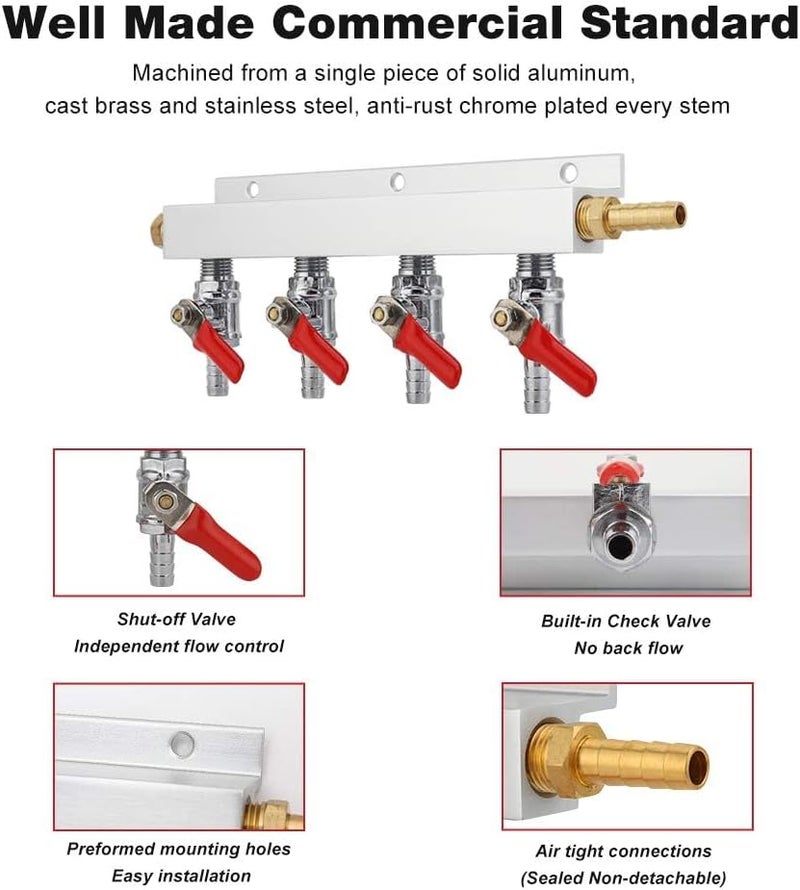 Well Made Commercial Standard

Machined from a single piece of solid aluminum, cast brass and stainless steel, anti-rust chrome plated every stem

Shut-off Valve
Independent flow control

Built-in Check Valve
No back flow

Preformed mounting holes
Easy installation

Air tight connections
(Sealed Non-detachable)