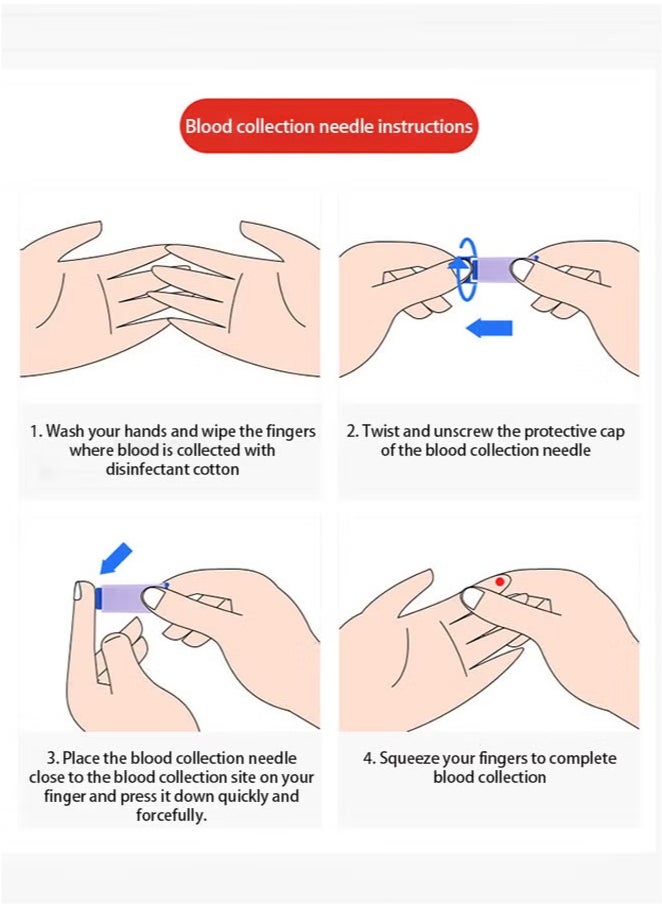 Blood collection needle instructions

1. Wash your hands and wipe the fingers where blood is collected with disinfectant cotton

2. Twist and unscrew the protective cap of the blood collection needle

3. Place the blood collection needle close to the blood collection site on your finger and press it down quickly and forcefully.

4. Squeeze your fingers to complete blood collection