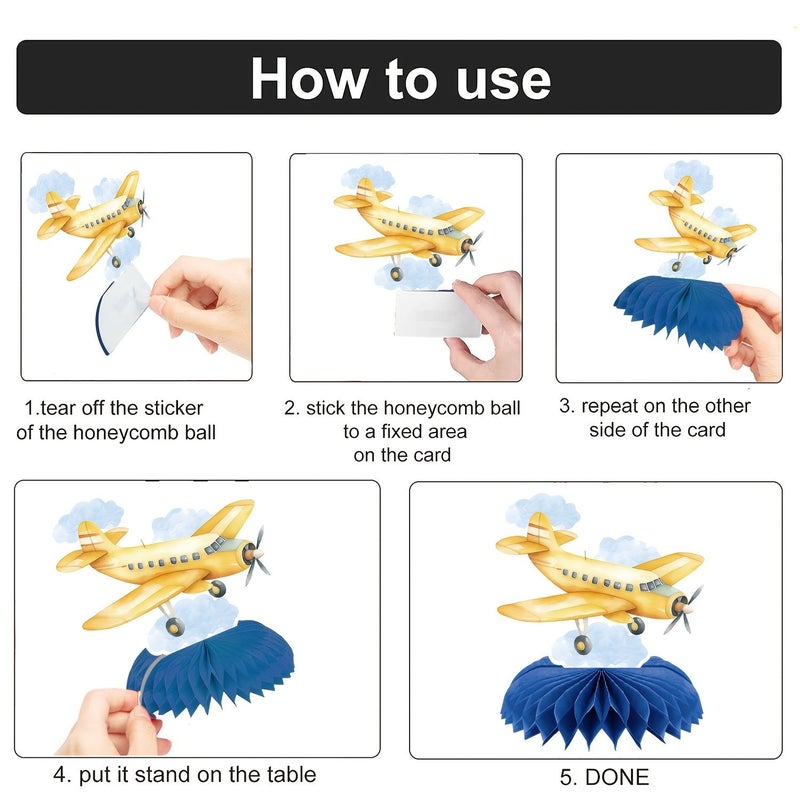 How to use

1.tear off the sticker of the honeycomb ball

2. stick the honeycomb ball to a fixed area on the card

3. repeat on the other side of the card

4. put it stand on the table

5. DONE