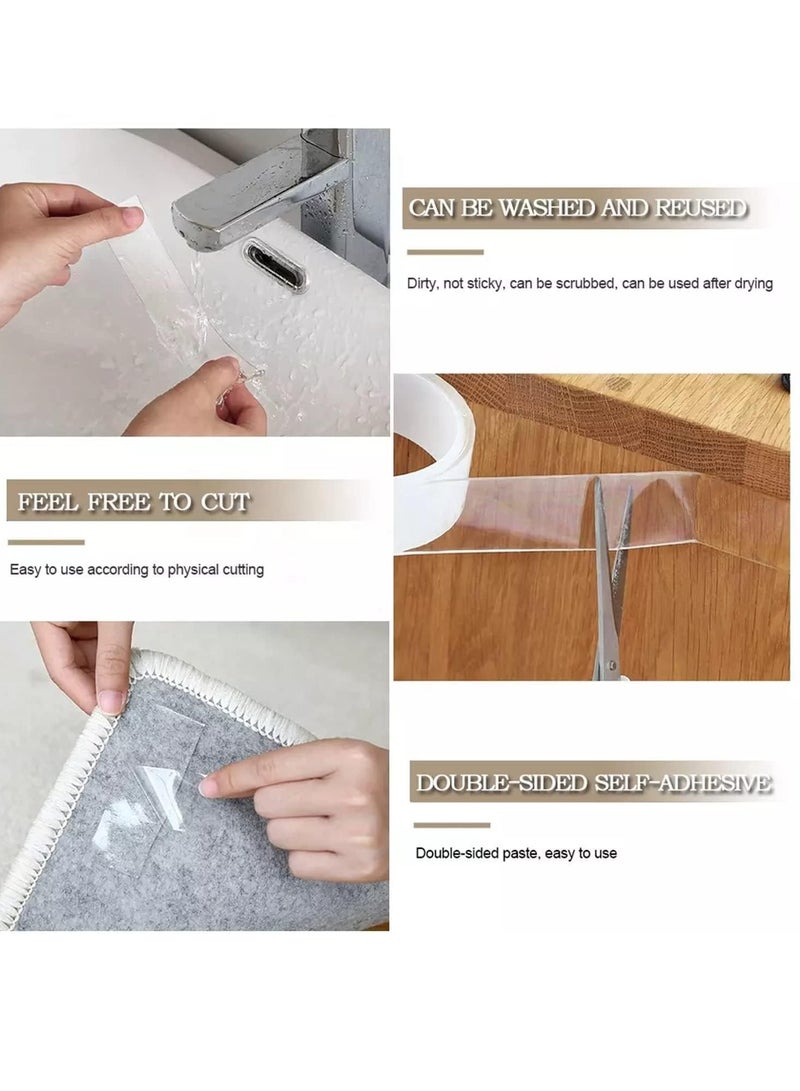 CAN BE WASHED AND REUSED

Dirty, not sticky, can be scrubbed, can be used after drying

FEEL FREE TO CUT

Easy to use according to physical cutting

DOUBLE-SIDED SELF-ADHESIVE

Double-sided paste, easy to use