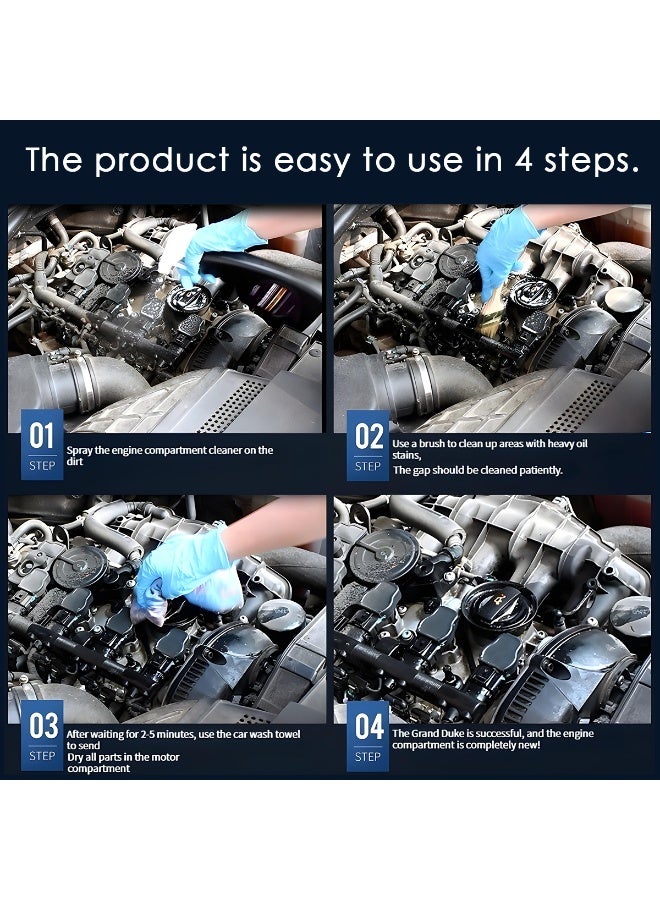 The product is easy to use in 4 steps.

01
STEP
Spray the engine compartment cleaner on the dirt

02
STEP
Use a brush to clean up areas with heavy oil stains,
The gap should be cleaned patiently.

03
STEP
After waiting for 2-5 minutes, use the car wash towel to send
Dry all parts in the motor compartment

04
STEP
The Grand Duke is successful, and the engine compartment is completely new!