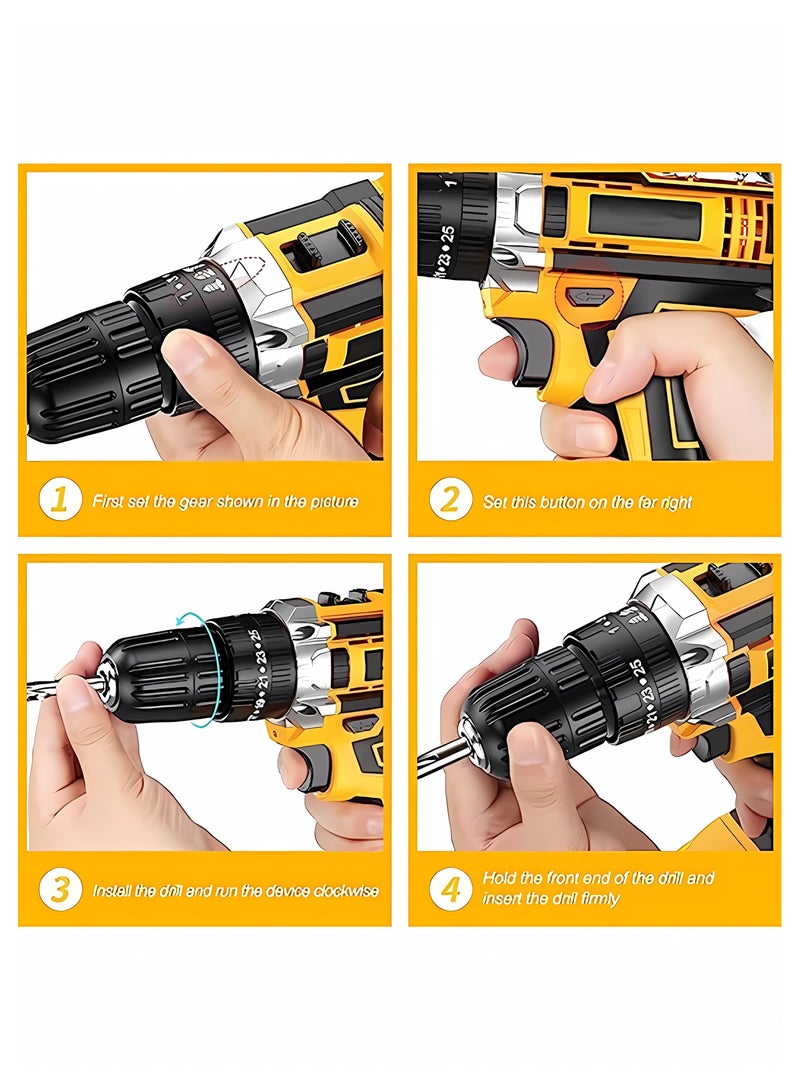 1 First set the gear shown in the picture

2 Set this button on the far right

3 Install the drill and run the device clockwise

4 Hold the front end of the drill and insert the drill firmly