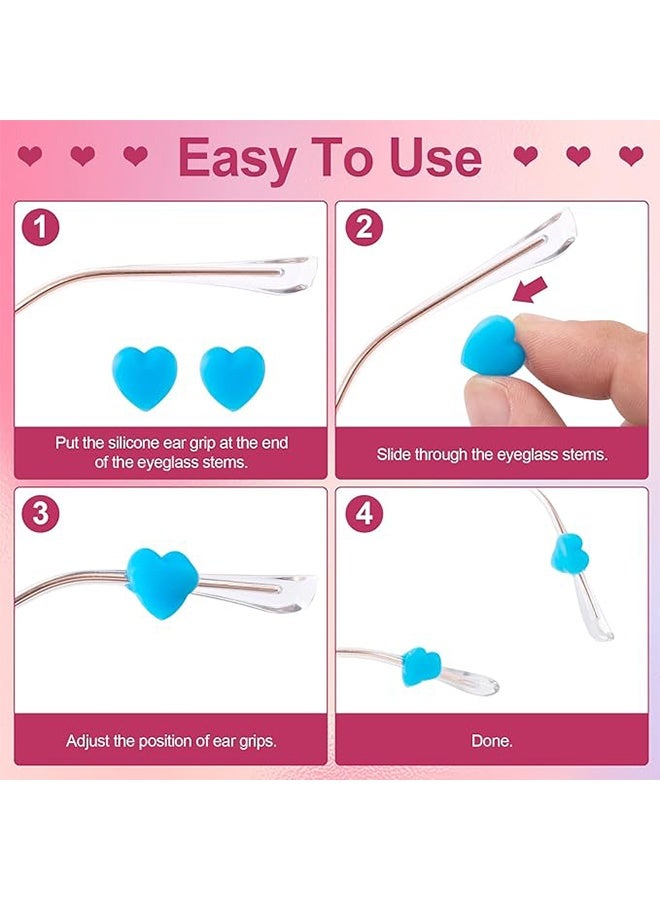 Easy To Use

1

Put the silicone ear grip at the end of the eyeglass stems.

2

Slide through the eyeglass stems.

3

Adjust the position of ear grips.

4

Done.