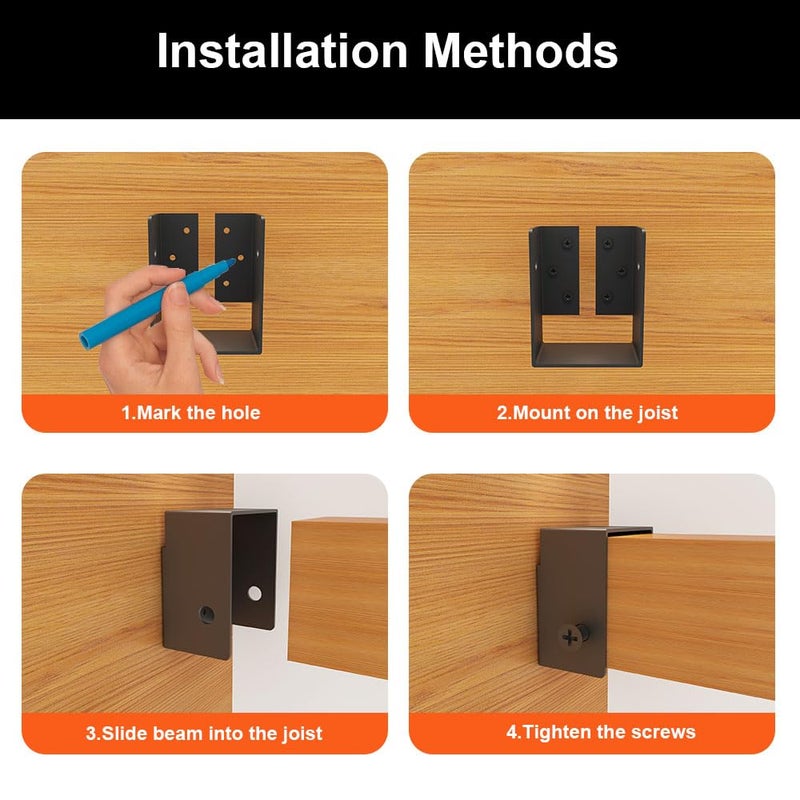 Installation Methods

1.Mark the hole

2.Mount on the joist

3.Slide beam into the joist

4.Tighten the screws