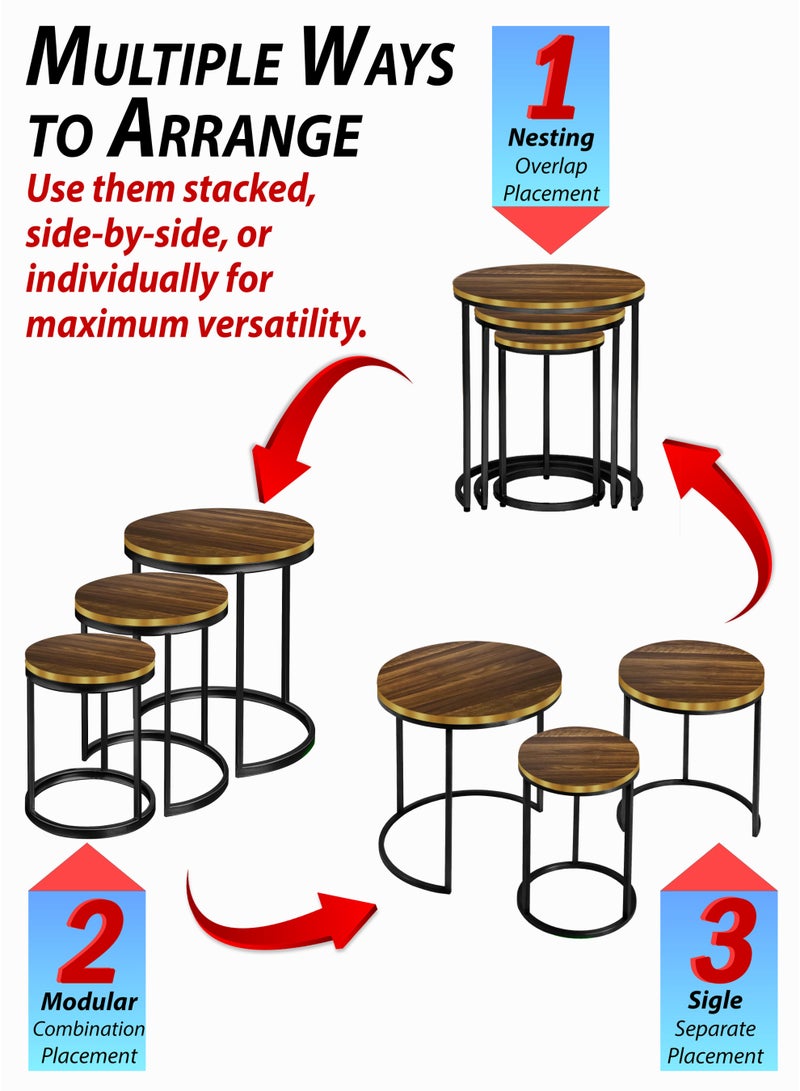 MULTIPLE WAYS TO ARRANGE

Use them stacked, side-by-side, or individually for maximum versatility.

1
Nesting
Overlap Placement

2
Modular
Combination Placement

3
Sigle
Separate Placement