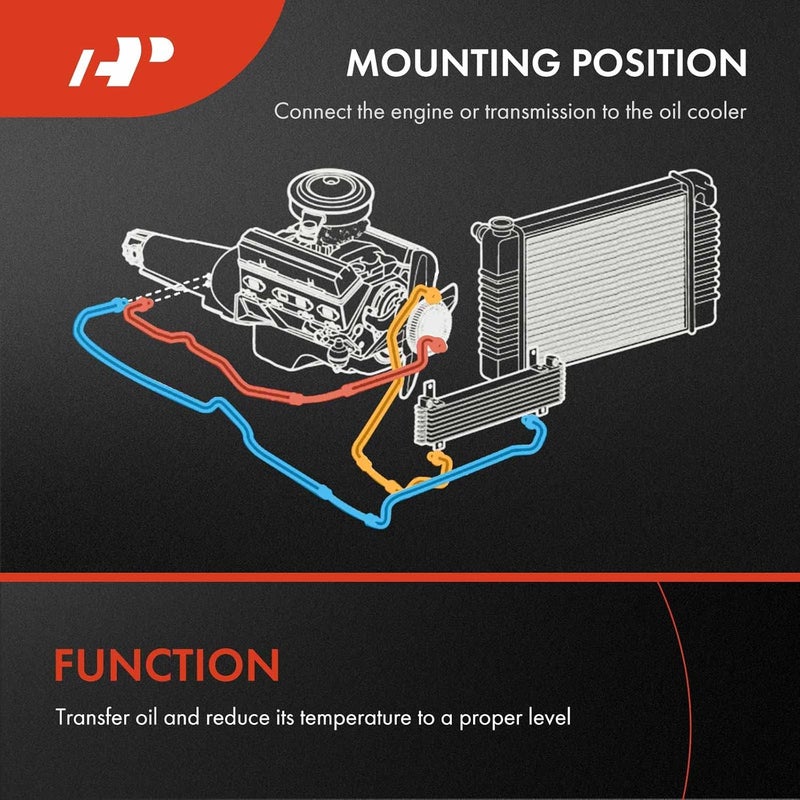 AP

MOUNTING POSITION

Connect the engine or transmission to the oil cooler

FUNCTION

Transfer oil and reduce its temperature to a proper level