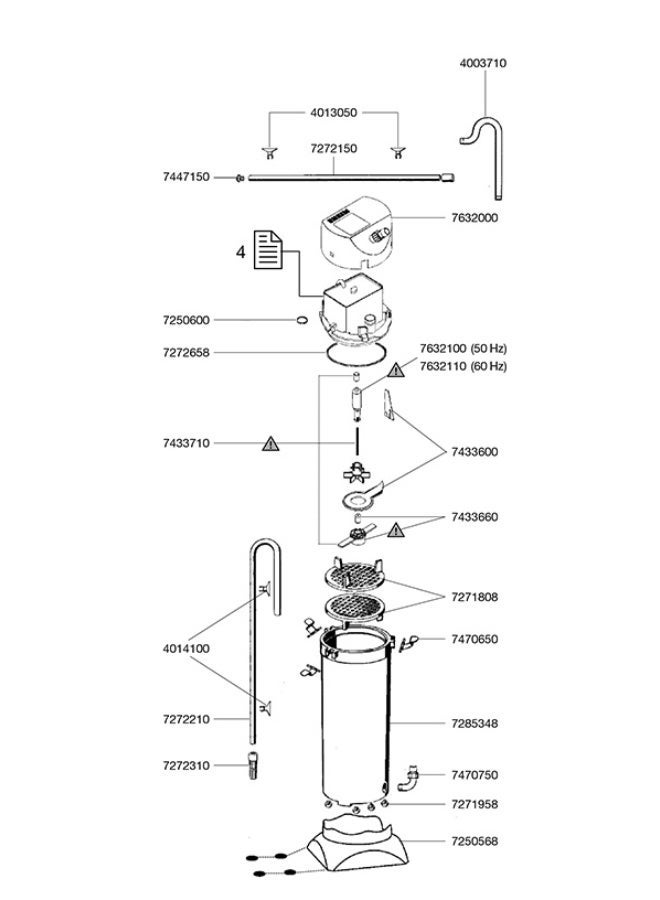 4003710
4013050
7272150
7447150
7632000
4
7250600
7272658
7632100 (50 Hz)
7632110 (60 Hz)
7433710
7433600
7433660
7271808
7470650
4014100
7272210
7285348
7272310
7470750
7271958
7250568