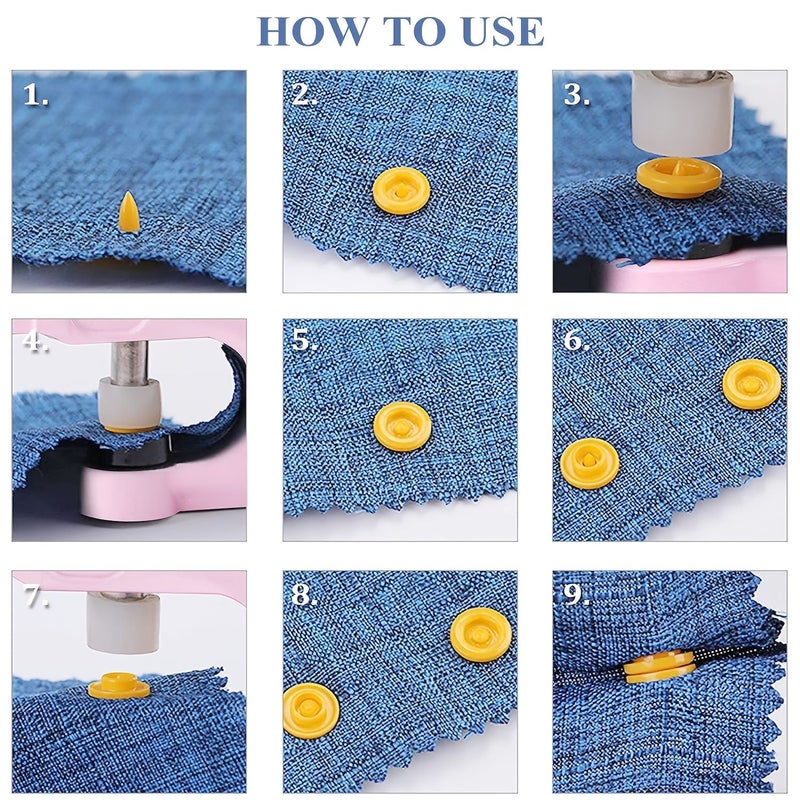 HOW TO USE

1.

2.

3.

4.

5.

6.

7.

8.

9.