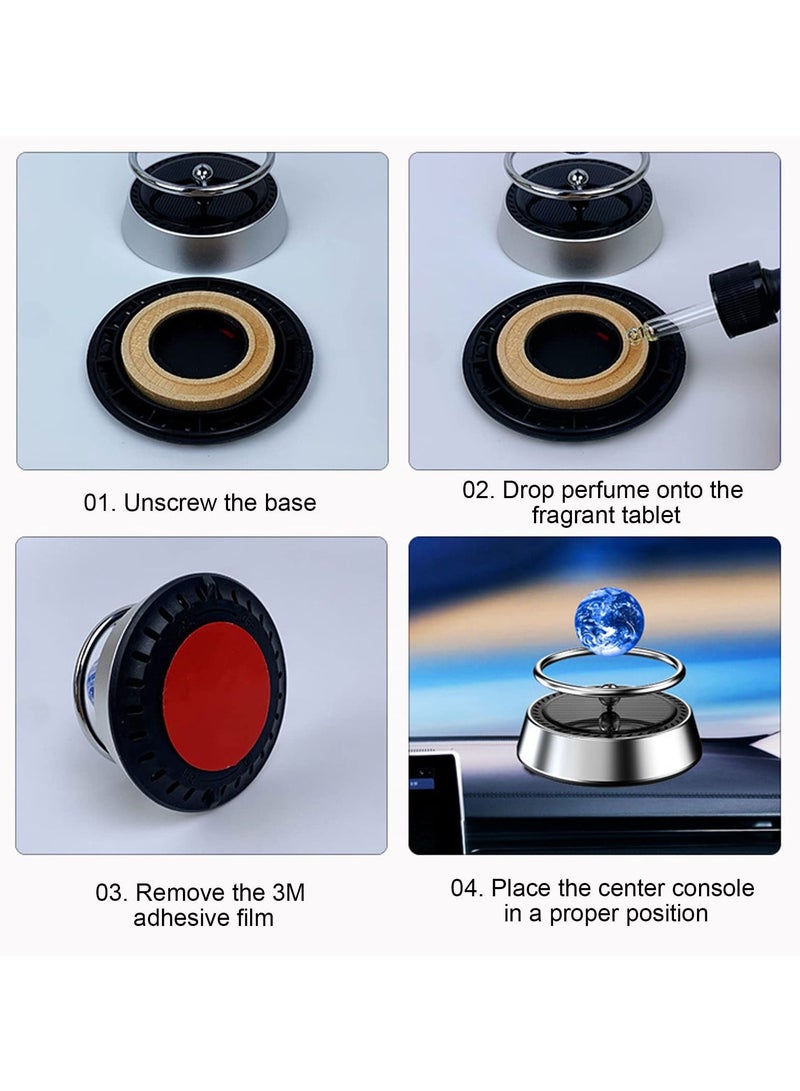 01. Unscrew the base

02. Drop perfume onto the fragrant tablet

03. Remove the 3M adhesive film

04. Place the center console in a proper position