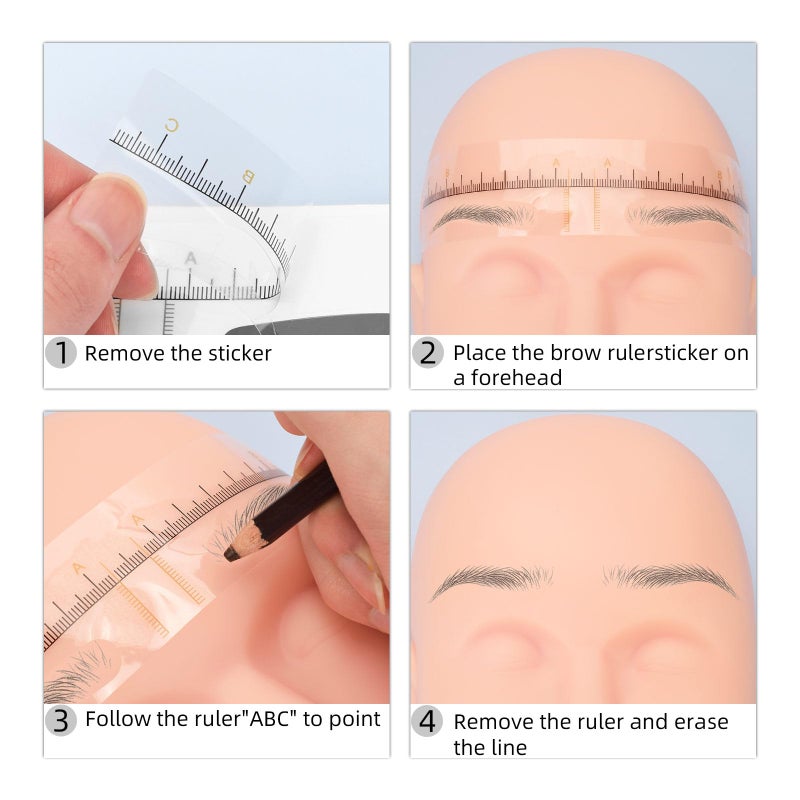 C

B

A

1 Remove the sticker

B A A B

2 Place the brow rulersticker on a forehead

A A

3 Follow the ruler"ABC" to point

4 Remove the ruler and erase the line