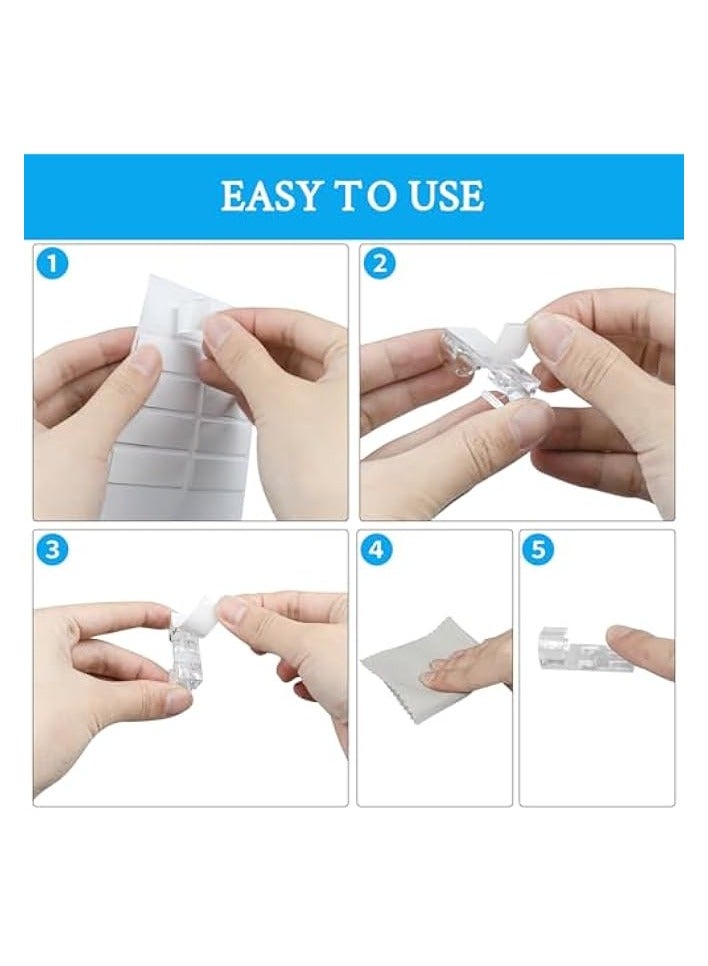 EASY TO USE

1

2

3

4

5