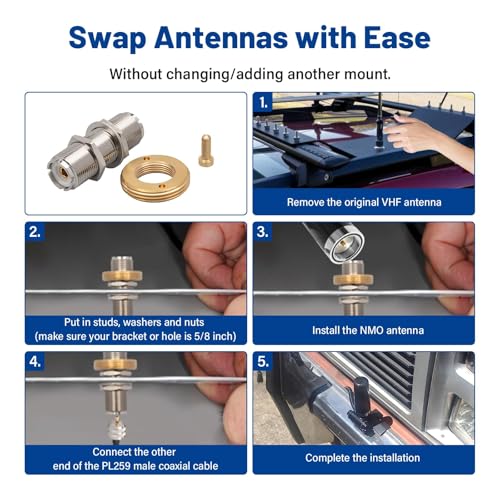 Swap Antennas with Ease

Without changing/adding another mount.

1.

Remove the original VHF antenna

2.

Put in studs, washers and nuts
(make sure your bracket or hole is 5/8 inch)

3.

Install the NMO antenna

4.

Connect the other end of the PL259 male coaxial cable

5.

Complete the installation