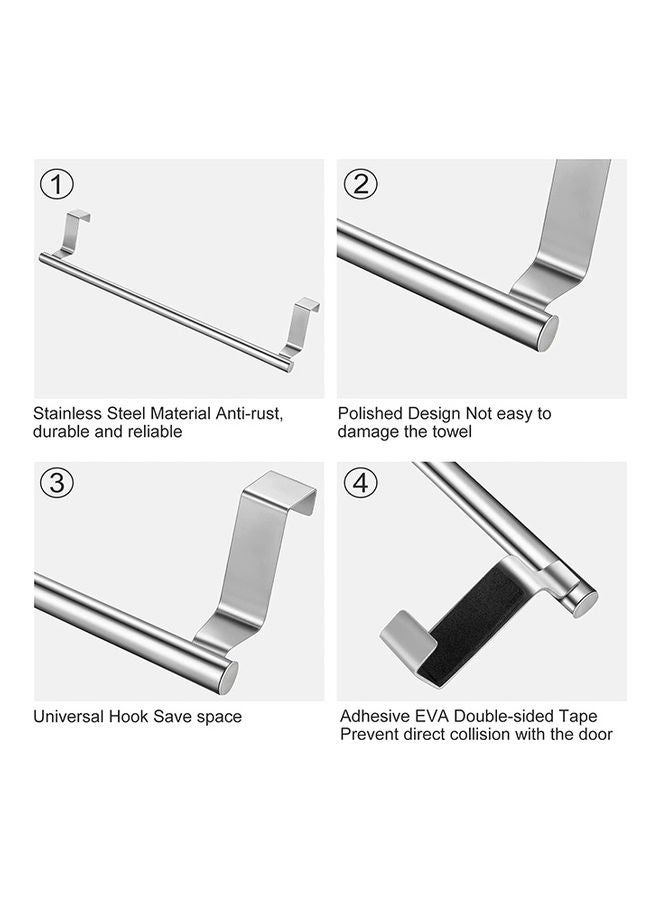 ①

Stainless Steel Material Anti-rust, durable and reliable

②

Polished Design Not easy to damage the towel

③

Universal Hook Save space

④

Adhesive EVA Double-sided Tape Prevent direct collision with the door