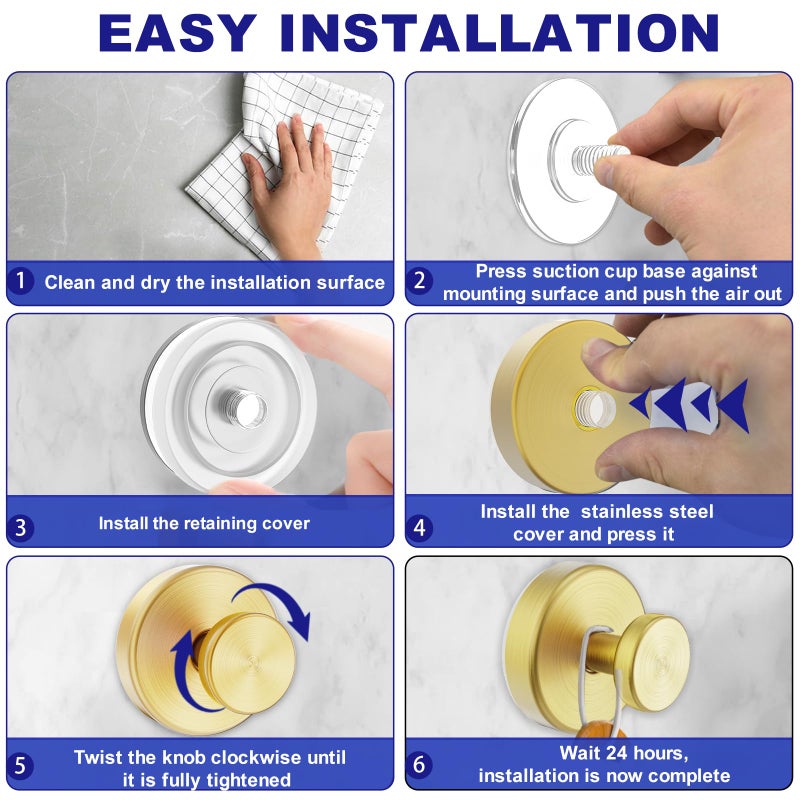 EASY INSTALLATION

1 Clean and dry the installation surface

2 Press suction cup base against mounting surface and push the air out

3 Install the retaining cover

4 Install the stainless steel cover and press it

5 Twist the knob clockwise until it is fully tightened

6 Wait 24 hours, installation is now complete