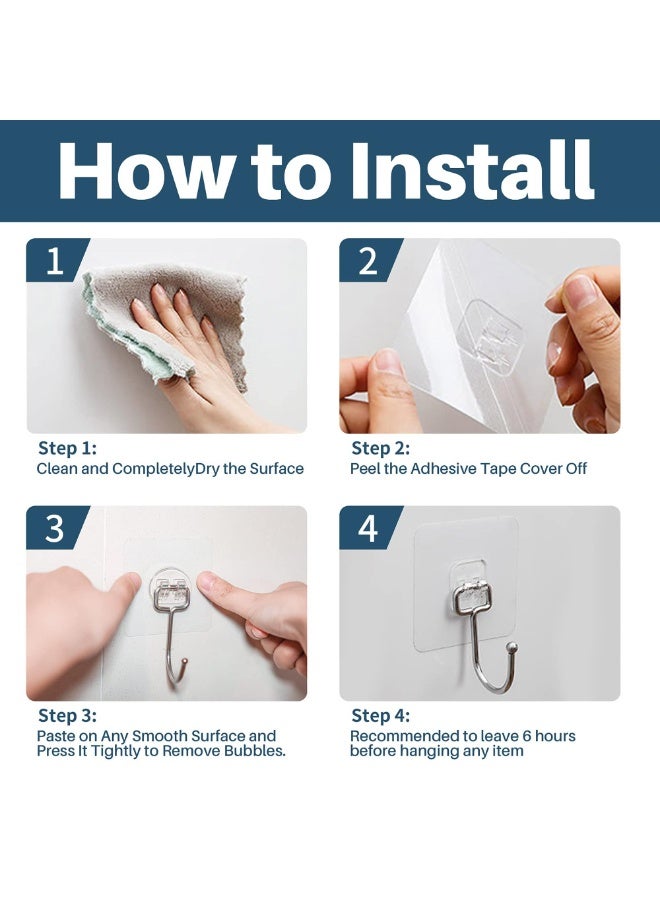 How to Install

1

Step 1:
Clean and CompletelyDry the Surface

2

Step 2:
Peel the Adhesive Tape Cover Off

3

Step 3:
Paste on Any Smooth Surface and Press It Tightly to Remove Bubbles.

4

Step 4:
Recommended to leave 6 hours before hanging any item