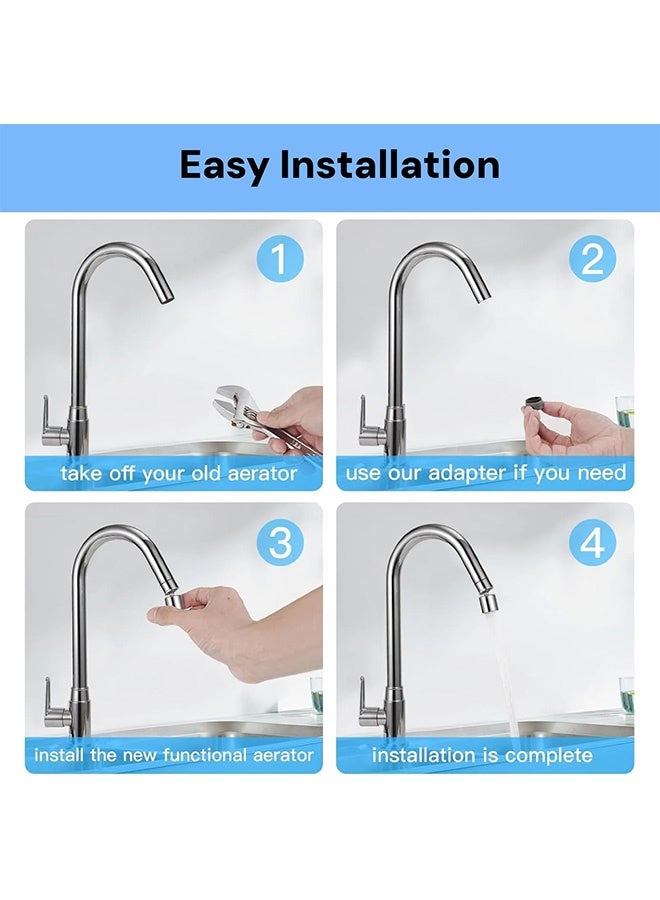 Easy Installation

1
take off your old aerator

2
use our adapter if you need

3
install the new functional aerator

4
installation is complete