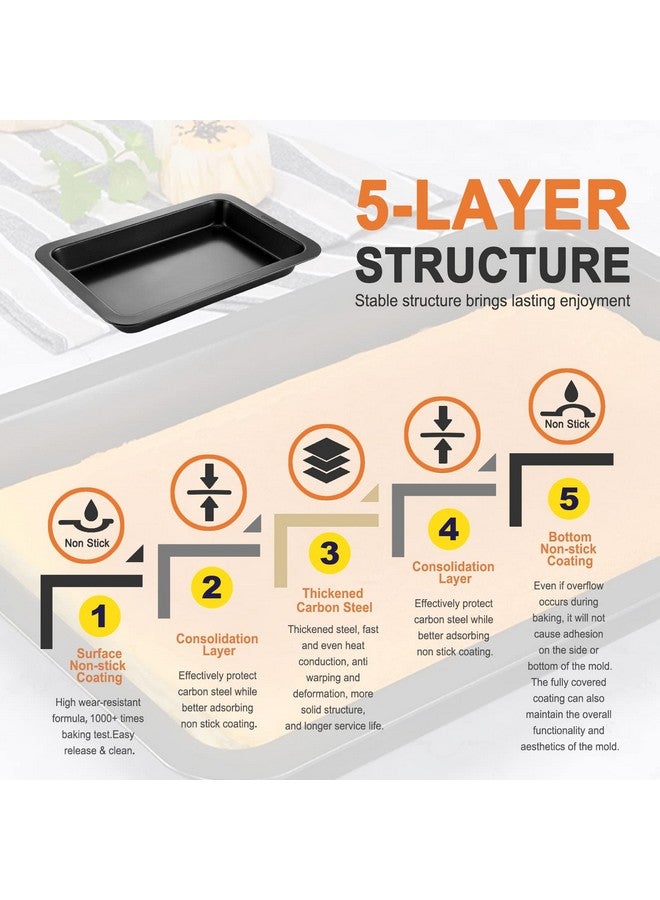 5-LAYER STRUCTURE

Stable structure brings lasting enjoyment

Non Stick

1

Surface Non-stick Coating

High wear-resistant formula, 1000+ times baking test.Easy release & clean.

2

Consolidation Layer

Effectively protect carbon steel while better adsorbing non stick coating.

3

Thickened Carbon Steel

Thickened steel, fast and even heat conduction, anti warping and deformation, more solid structure, and longer service life.

4

Consolidation Layer

Effectively protect carbon steel while better adsorbing non stick coating.

Non Stick

5

Bottom Non-stick Coating

Even if overflow occurs during baking, it will not cause adhesion on the side or bottom of the mold. The fully covered coating can also maintain the overall functionality and aesthetics of the mold.