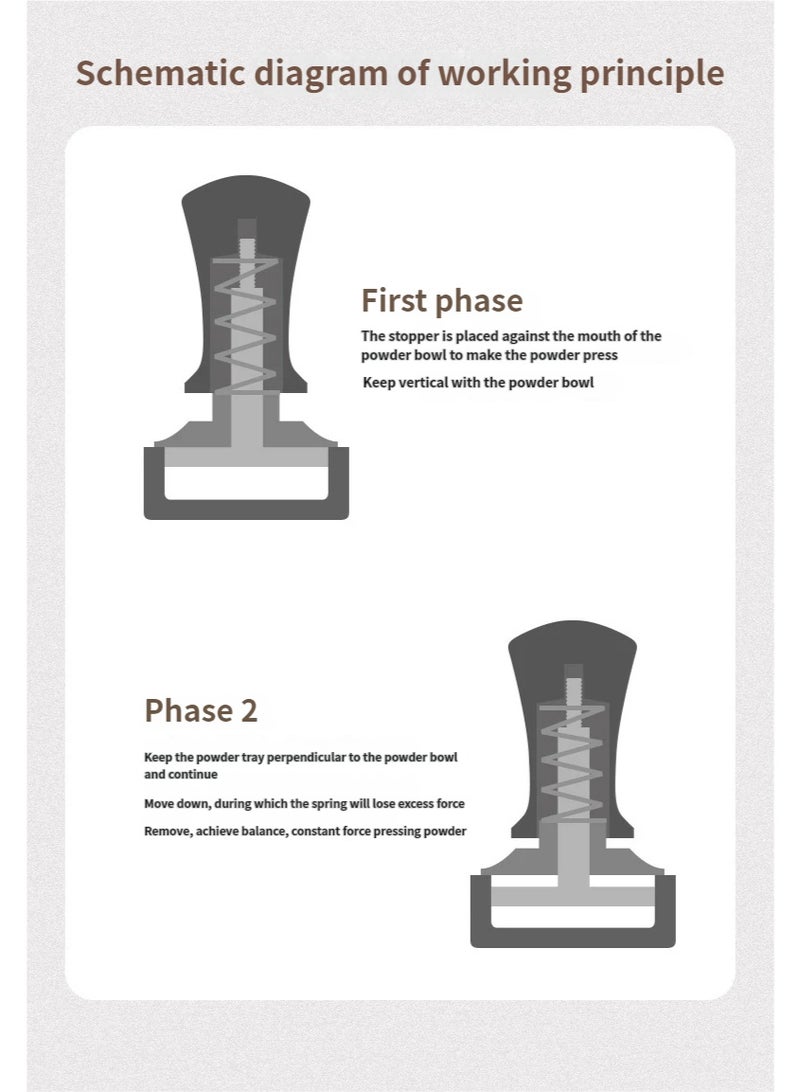 Schematic diagram of working principle

First phase

The stopper is placed against the mouth of the powder bowl to make the powder press

Keep vertical with the powder bowl

Phase 2

Keep the powder tray perpendicular to the powder bowl and continue

Move down, during which the spring will lose excess force

Remove, achieve balance, constant force pressing powder