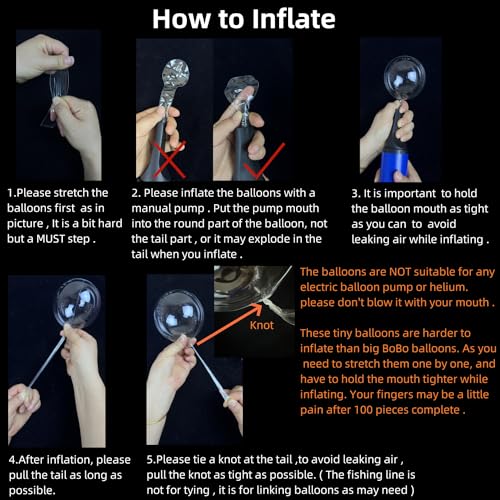 How to Inflate

1.Please stretch the balloons first as in picture , It is a bit hard but a MUST step .

2. Please inflate the balloons with a manual pump . Put the pump mouth into the round part of the balloon, not the tail part , or it may explode in the tail when you inflate .

3. It is important to hold the balloon mouth as tight as you can to avoid leaking air while inflating .

Knot

The balloons are NOT suitable for any electric balloon pump or helium. please don't blow it with your mouth .

These tiny balloons are harder to inflate than big BoBo balloons. As you need to stretch them one by one, and have to hold the mouth tighter while inflating. Your fingers may be a little pain after 100 pieces complete .

4.After inflation, please pull the tail as long as possible.

5.Please tie a knot at the tail ,to avoid leaking air , pull the knot as tight as possible. ( The fishing line is not for tying , it is for linking balloons as may need )