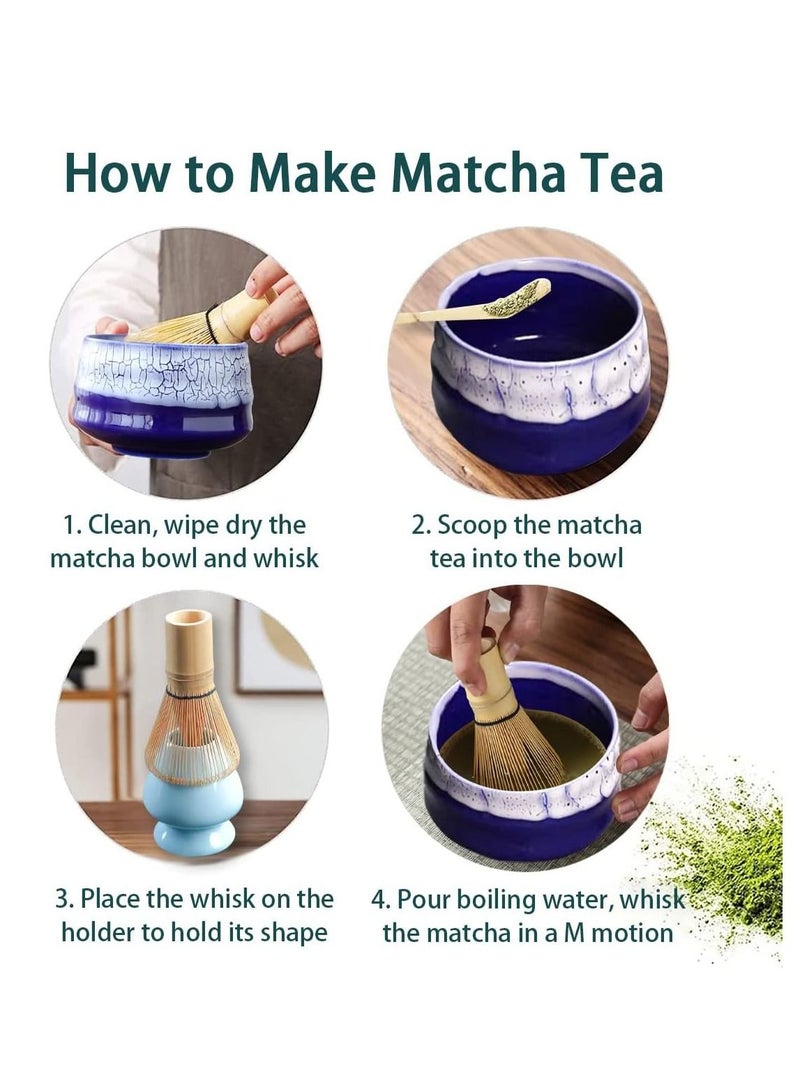 How to Make Matcha Tea

1. Clean, wipe dry the matcha bowl and whisk

2. Scoop the matcha tea into the bowl

3. Place the whisk on the holder to hold its shape

4. Pour boiling water, whisk the matcha in a M motion