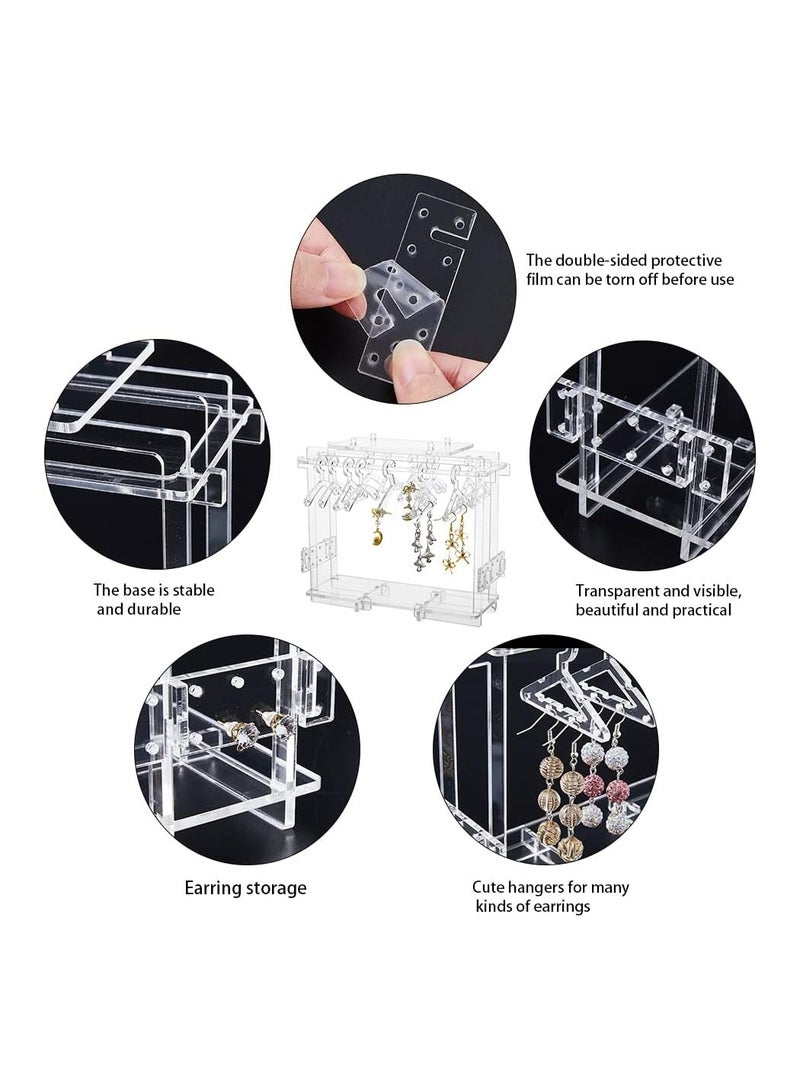 The double-sided protective film can be torn off before use

The base is stable and durable

Transparent and visible, beautiful and practical

Earring storage

Cute hangers for many kinds of earrings