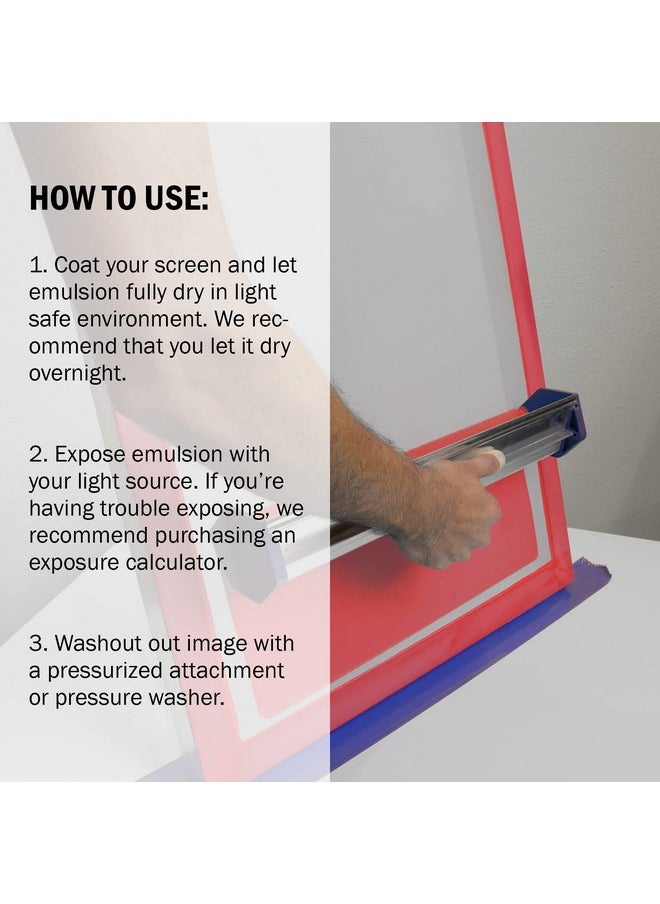 HOW TO USE:

1. Coat your screen and let emulsion fully dry in light safe environment. We recommend that you let it dry overnight.

2. Expose emulsion with your light source. If you're having trouble exposing, we recommend purchasing an exposure calculator.

3. Washout out image with a pressurized attachment or pressure washer.