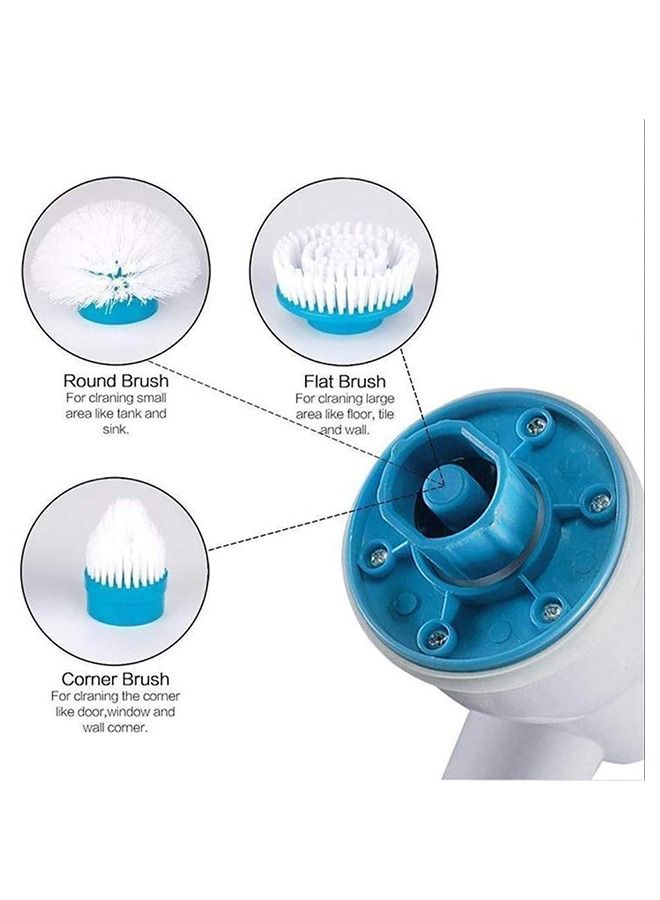 Round Brush
For clraning small area like tank and sink.

Flat Brush
For clraning large area like floor, tile and wall.

Corner Brush
For clraning the corner like door,window and wall corner.