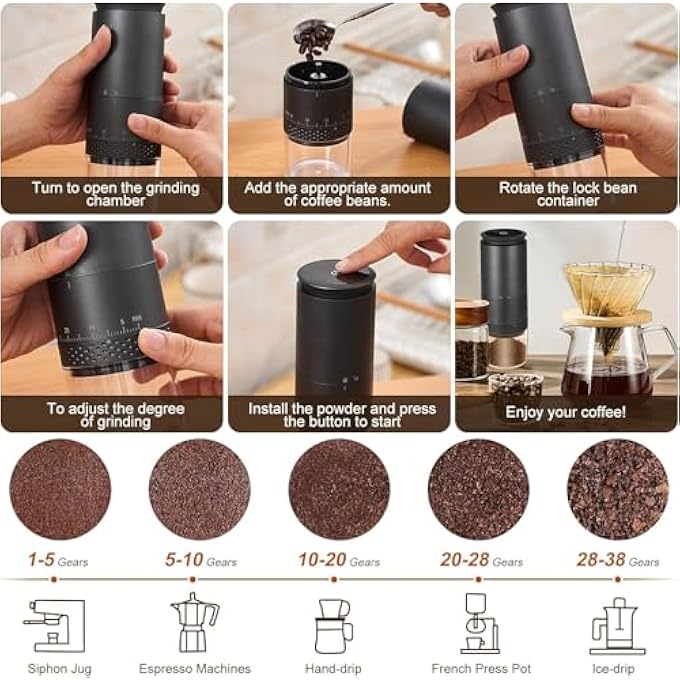 Turn to open the grinding chamber

Add the appropriate amount of coffee beans.

Rotate the lock bean container

To adjust the degree of grinding

Install the powder and press the button to start

Enjoy your coffee!

1-5 Gears

5-10 Gears

10-20 Gears

20-28 Gears

28-38 Gears

Siphon Jug

Espresso Machines

Hand-drip

French Press Pot

Ice-drip