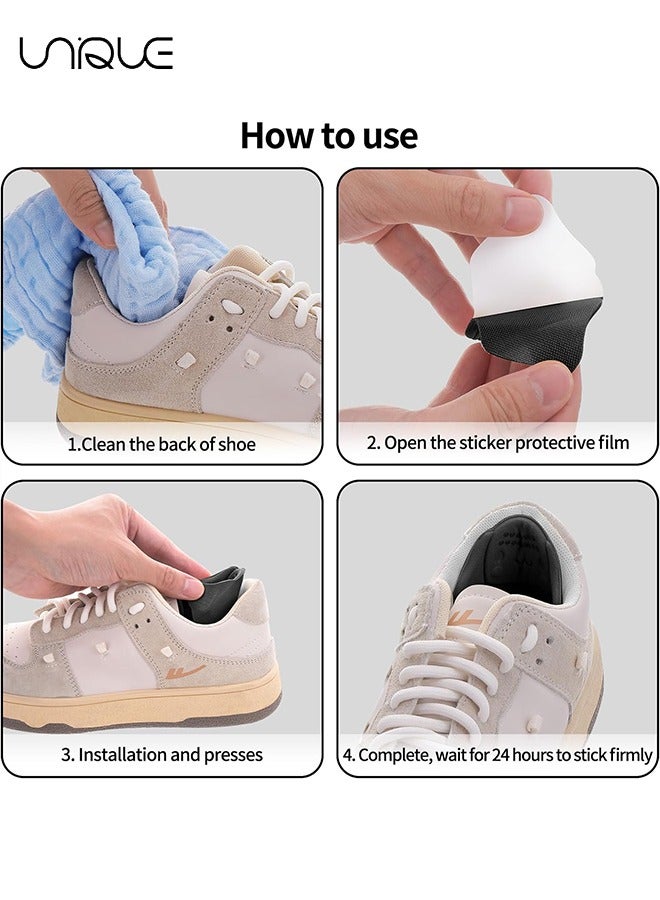 UNIQUE

How to use

1.Clean the back of shoe

2. Open the sticker protective film

3. Installation and presses

4. Complete, wait for 24 hours to stick firmly