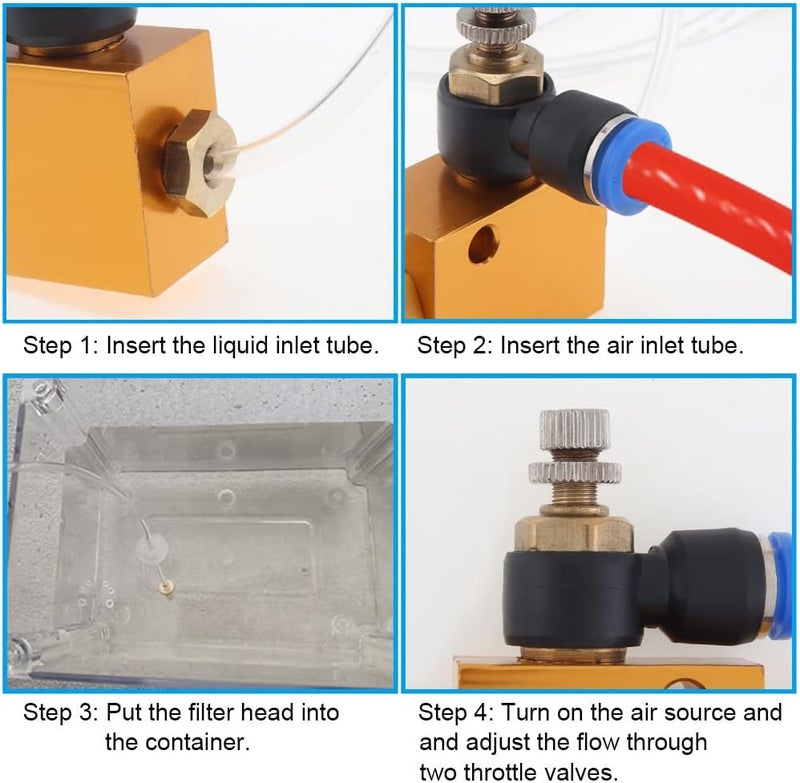 Step 1: Insert the liquid inlet tube.

Step 2: Insert the air inlet tube.

Step 3: Put the filter head into the container.

Step 4: Turn on the air source and and adjust the flow through two throttle valves.