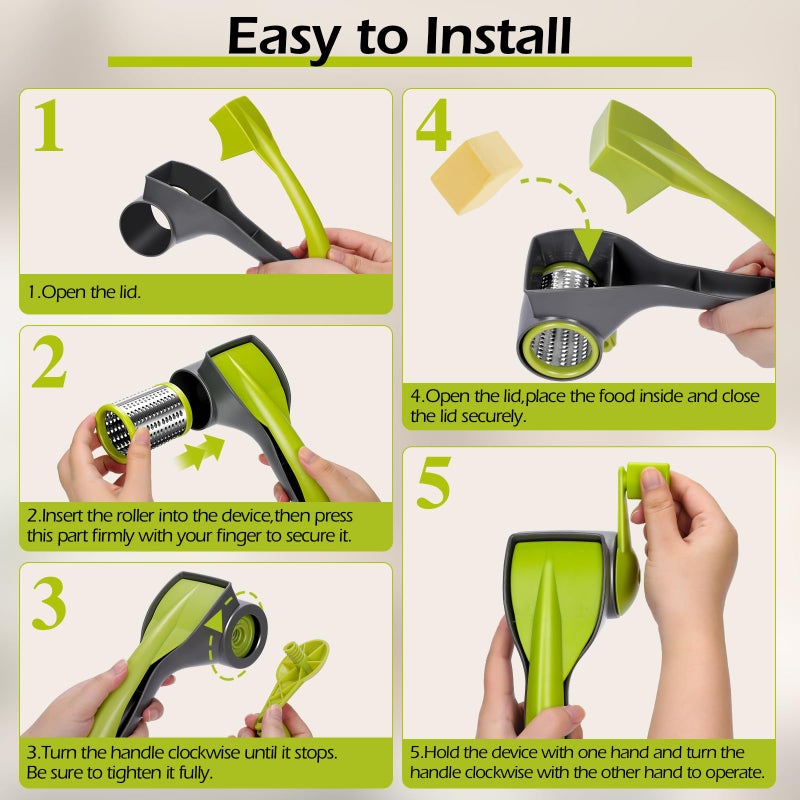 Easy to Install

1

1.Open the lid.

2

2.Insert the roller into the device,then press this part firmly with your finger to secure it.

3

3.Turn the handle clockwise until it stops. Be sure to tighten it fully.

4

4.Open the lid,place the food inside and close the lid securely.

5

5.Hold the device with one hand and turn the handle clockwise with the other hand to operate.