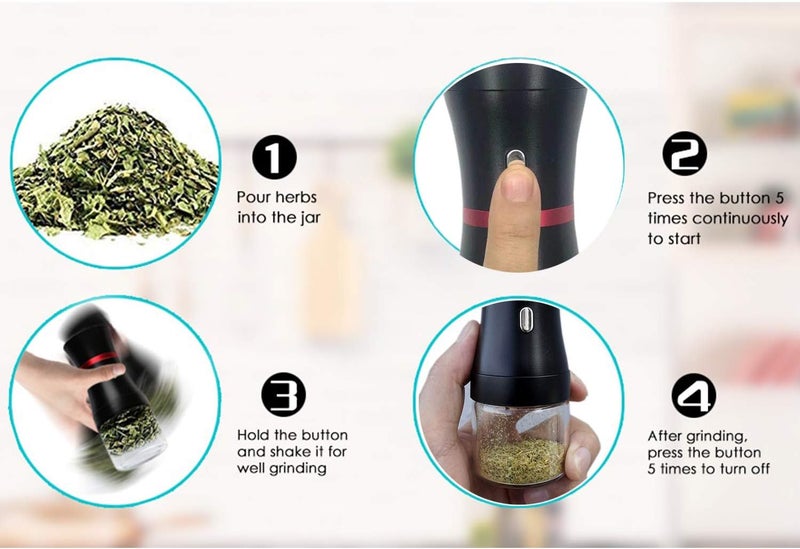 1
Pour herbs into the jar

2
Press the button 5 times continuously to start

3
Hold the button and shake it for well grinding

4
After grinding, press the button 5 times to turn off