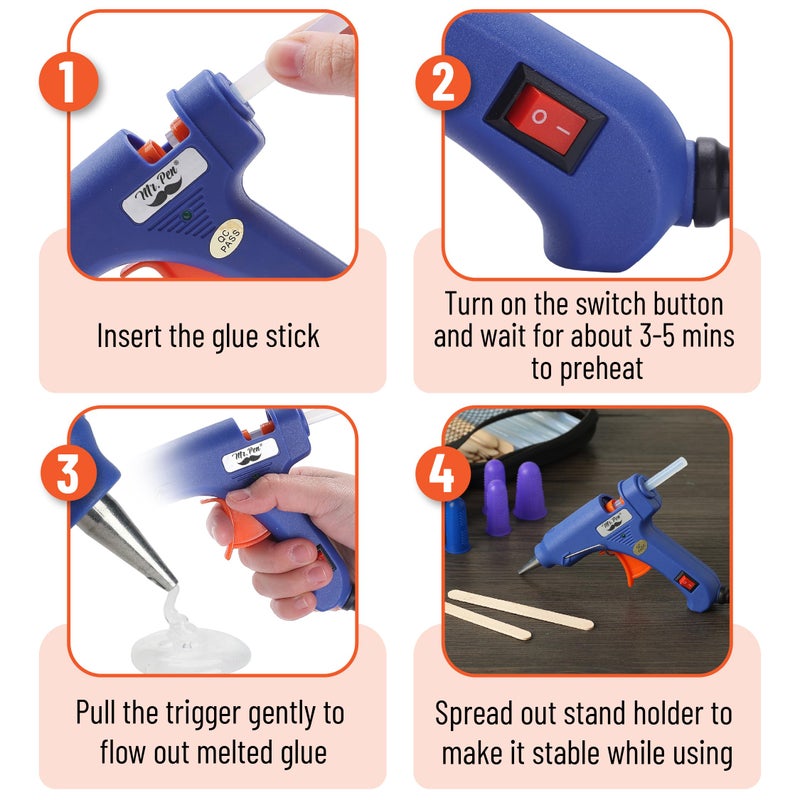 1

Mr. Pen

QC PASS

Insert the glue stick

2

O —

Turn on the switch button and wait for about 3-5 mins to preheat

3

Mr. Pen

Pull the trigger gently to flow out melted glue

4

Mr. Pen

Spread out stand holder to make it stable while using