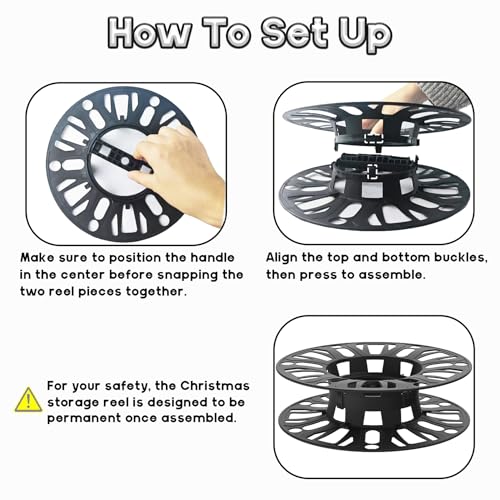 How To Set Up

Make sure to position the handle in the center before snapping the two reel pieces together.

Align the top and bottom buckles, then press to assemble.

For your safety, the Christmas storage reel is designed to be permanent once assembled.