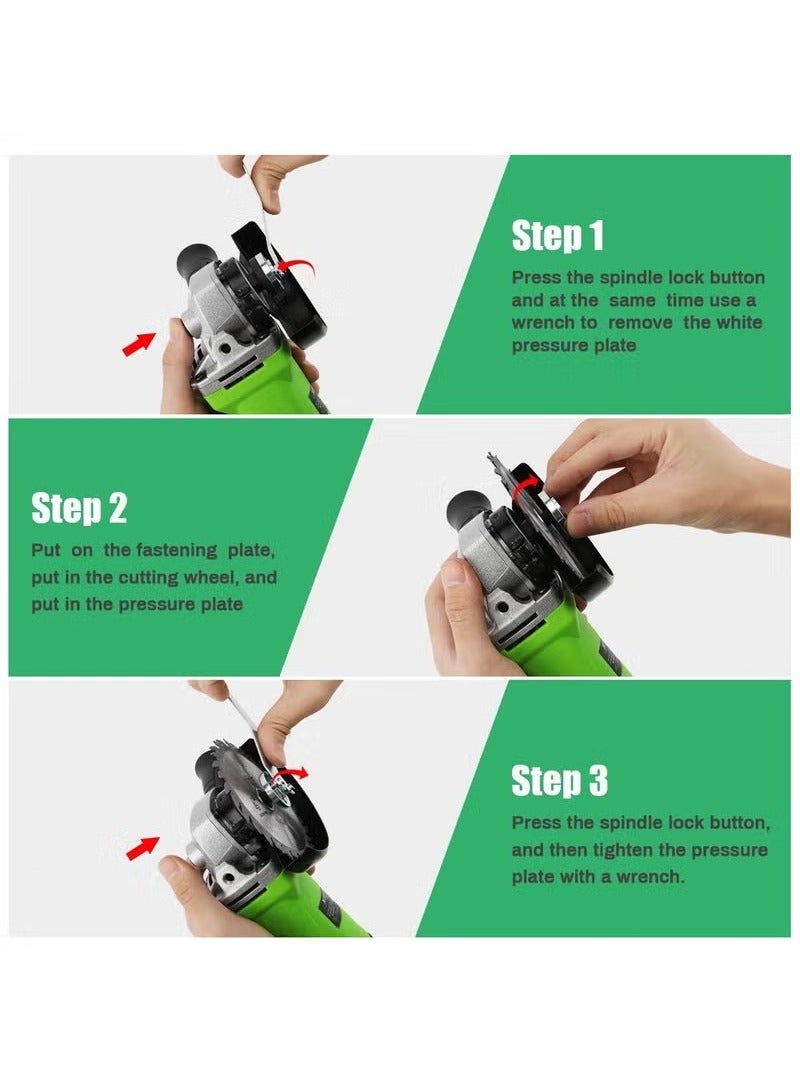 Step 1
Press the spindle lock button and at the same time use a wrench to remove the white pressure plate

Step 2
Put on the fastening plate, put in the cutting wheel, and put in the pressure plate

Step 3
Press the spindle lock button, and then tighten the pressure plate with a wrench.