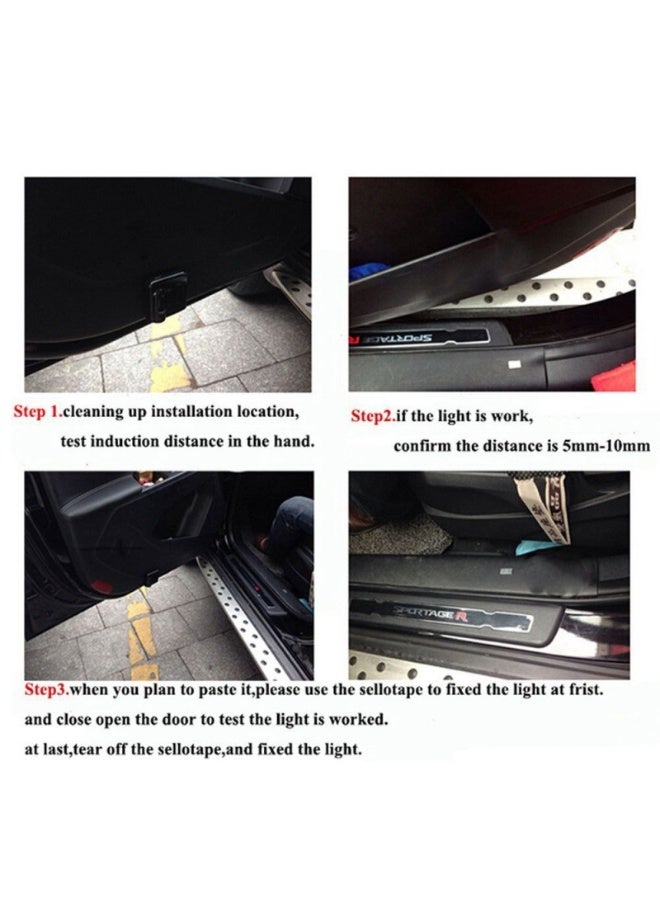 SPORTAGE R

Step 1.cleaning up installation location,

test induction distance in the hand.

Step2.if the light is work,

confirm the distance is 5mm-10mm

SPORTAGE R

Step3.when you plan to paste it,please use the sellotape to fixed the light at frist.

and close open the door to test the light is worked.

at last,tear off the sellotape,and fixed the light.