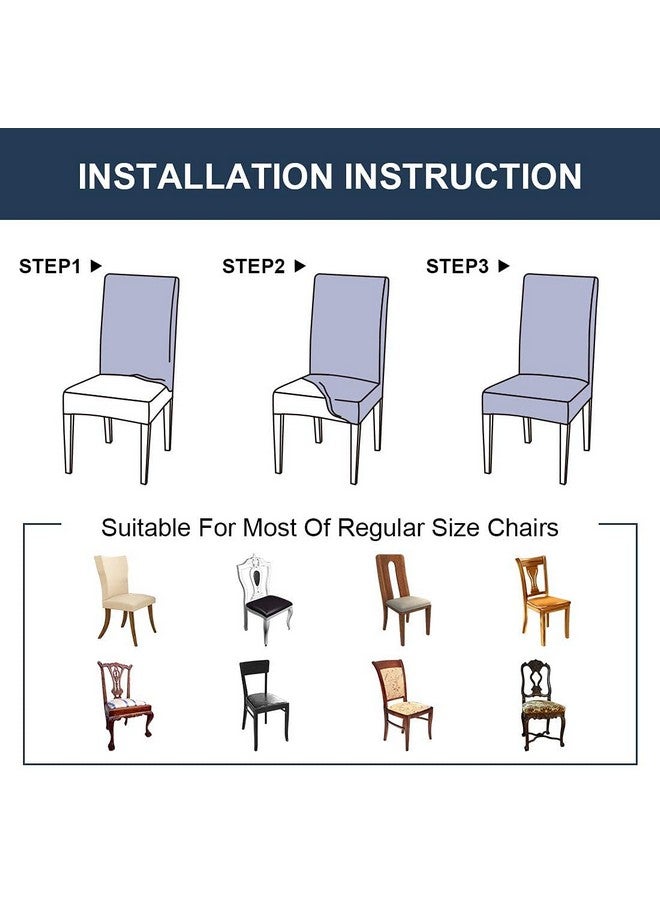 INSTALLATION INSTRUCTION

STEP1 ▶

STEP2 ▶

STEP3 ▶

Suitable For Most Of Regular Size Chairs