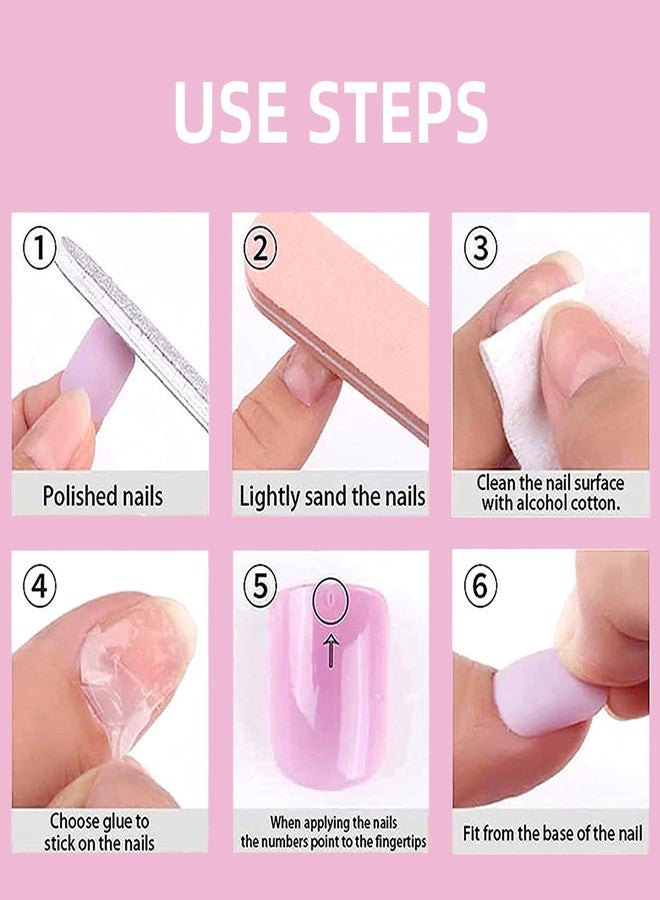 USE STEPS

①
Polished nails

②
Lightly sand the nails

③
Clean the nail surface with alcohol cotton.

④
Choose glue to stick on the nails

⑤
When applying the nails the numbers point to the fingertips

⑥
Fit from the base of the nail