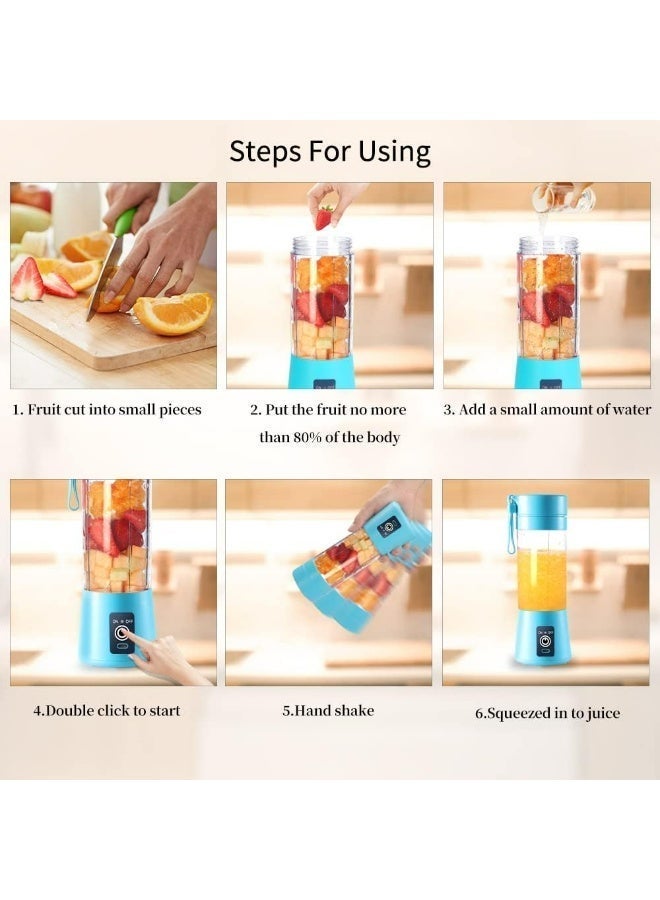 Steps For Using

1. Fruit cut into small pieces

2. Put the fruit no more than 80% of the body

3. Add a small amount of water

4.Double click to start

5.Hand shake

6.Squeezed in to juice