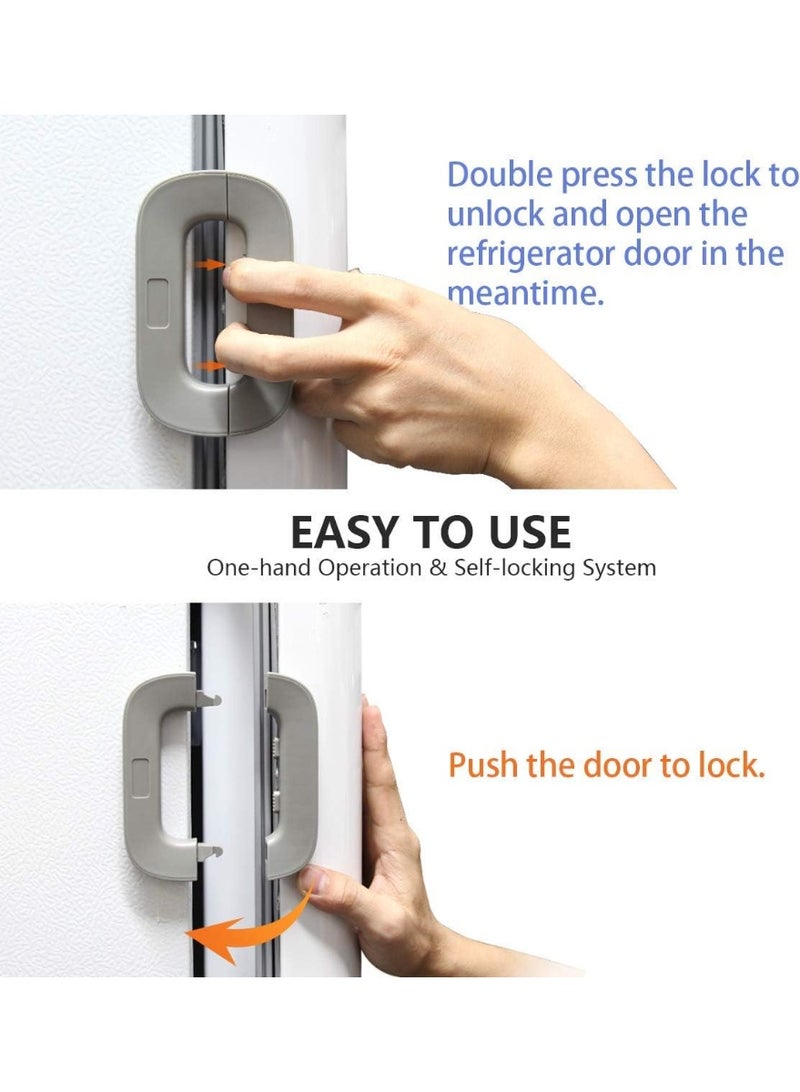 Double press the lock to unlock and open the refrigerator door in the meantime.

EASY TO USE
One-hand Operation & Self-locking System

Push the door to lock.