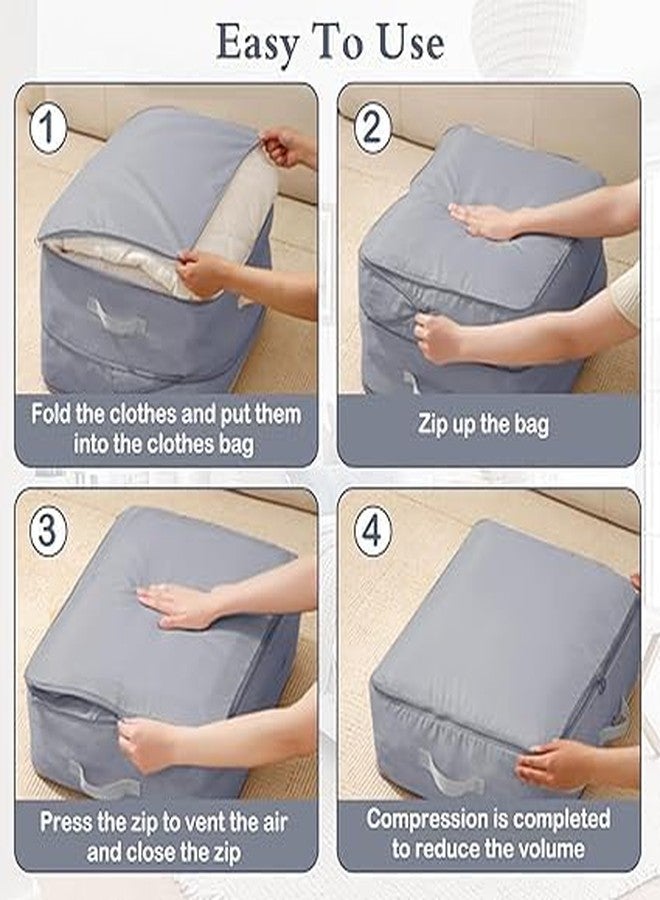 Easy To Use

1

Fold the clothes and put them into the clothes bag

2

Zip up the bag

3

Press the zip to vent the air and close the zip

4

Compression is completed to reduce the volume