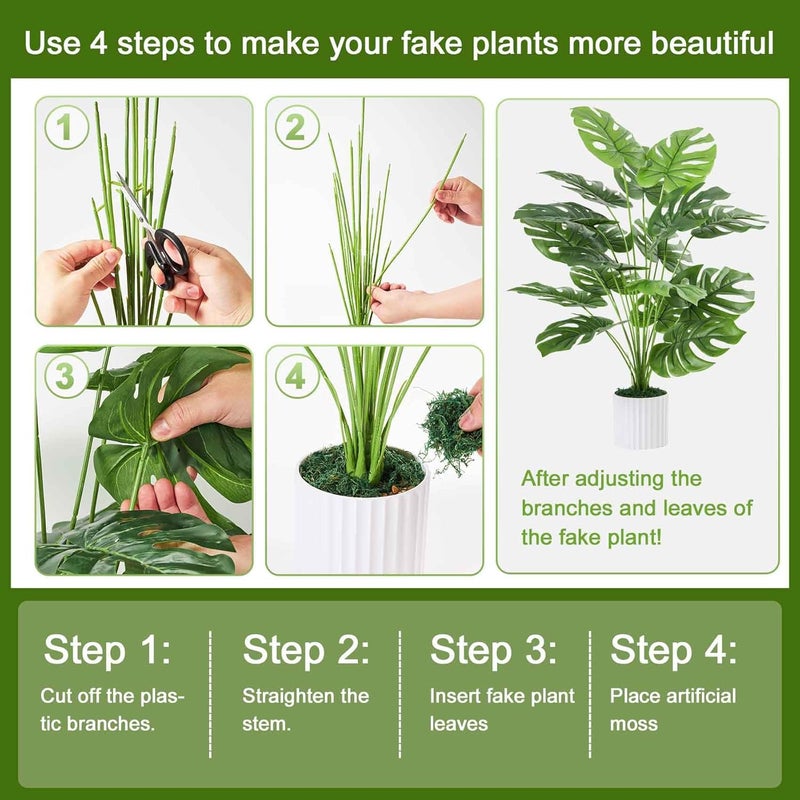 Use 4 steps to make your fake plants more beautiful

1

2

3

4

After adjusting the branches and leaves of the fake plant!

Step 1:
Cut off the plastic branches.

Step 2:
Straighten the stem.

Step 3:
Insert fake plant leaves

Step 4:
Place artificial moss