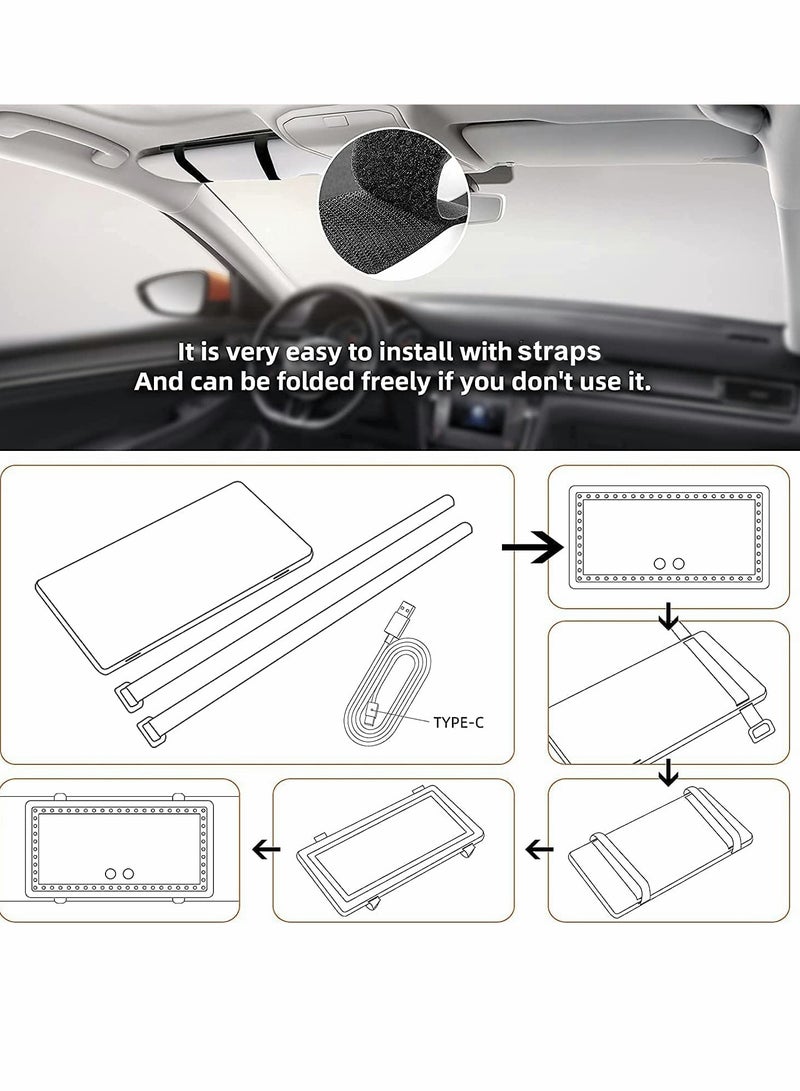 It is very easy to install with straps
And can be folded freely if you don't use it.

TYPE-C