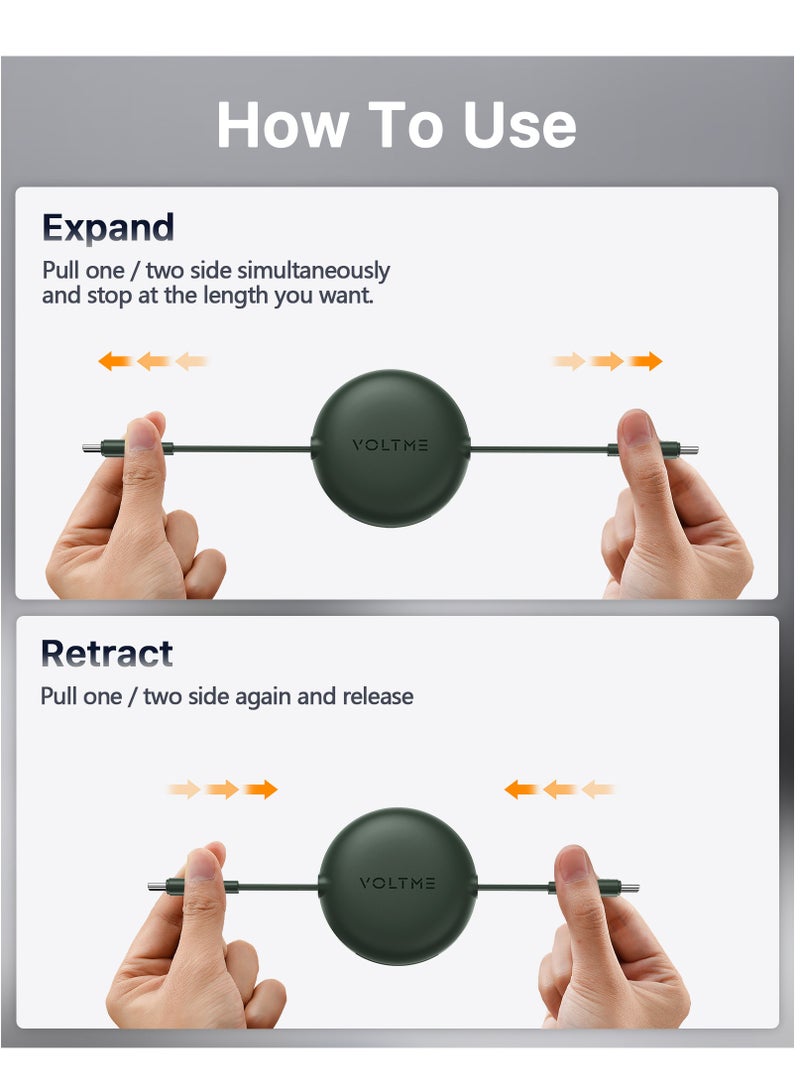 How To Use

Expand

Pull one / two side simultaneously and stop at the length you want.

VOLTME

Retract

Pull one / two side again and release

VOLTME