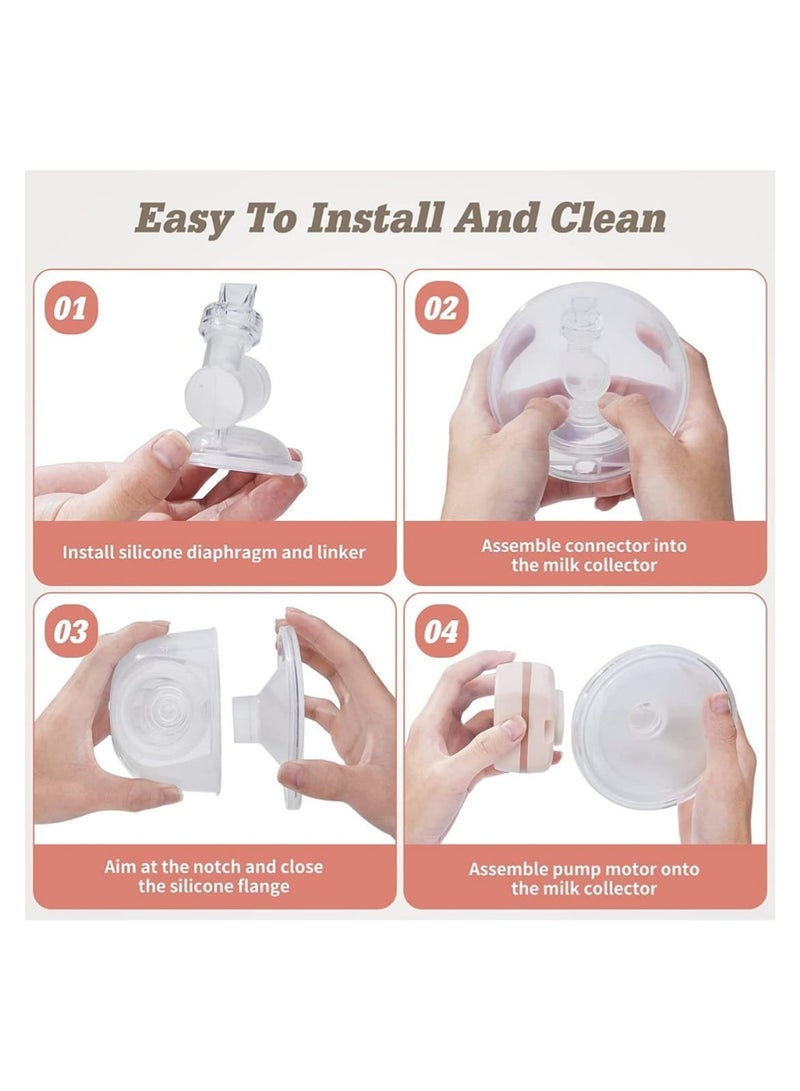 Easy To Install And Clean

01

Install silicone diaphragm and linker

02

Assemble connector into the milk collector

03

Aim at the notch and close the silicone flange

04

Assemble pump motor onto the milk collector