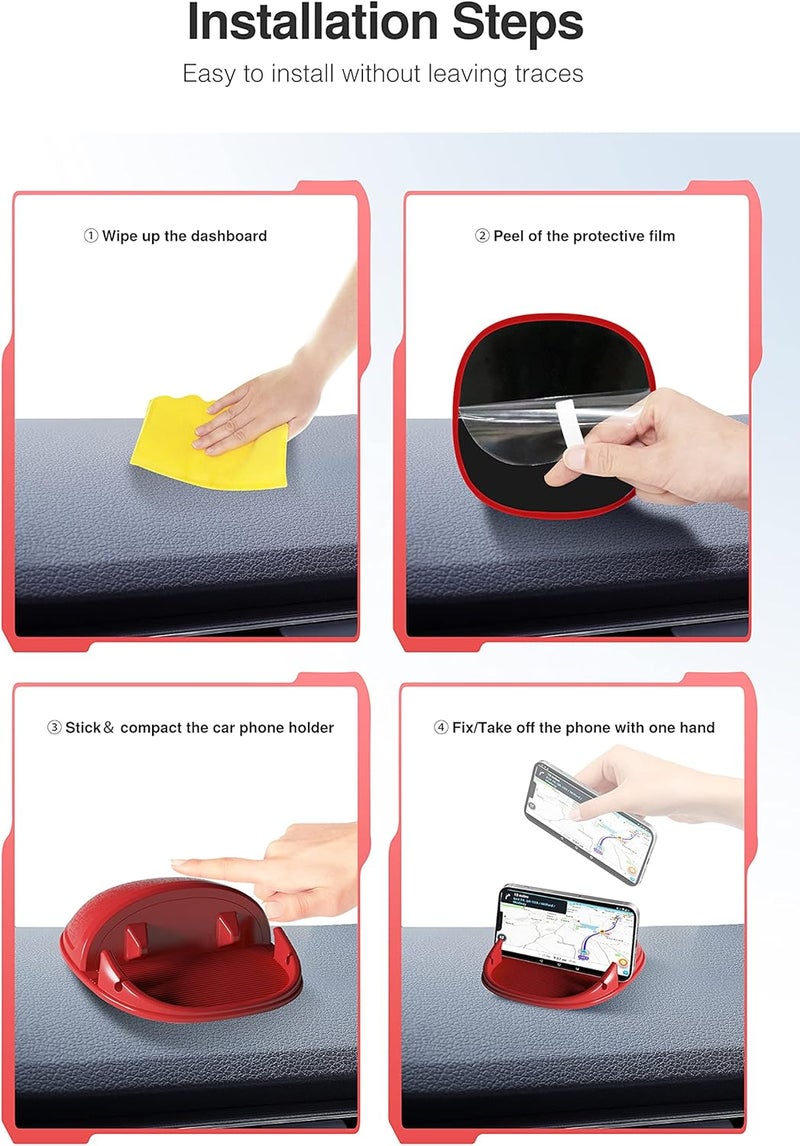 Installation Steps

Easy to install without leaving traces

① Wipe up the dashboard

② Peel of the protective film

③ Stick＆ compact the car phone holder

④ Fix/Take off the phone with one hand