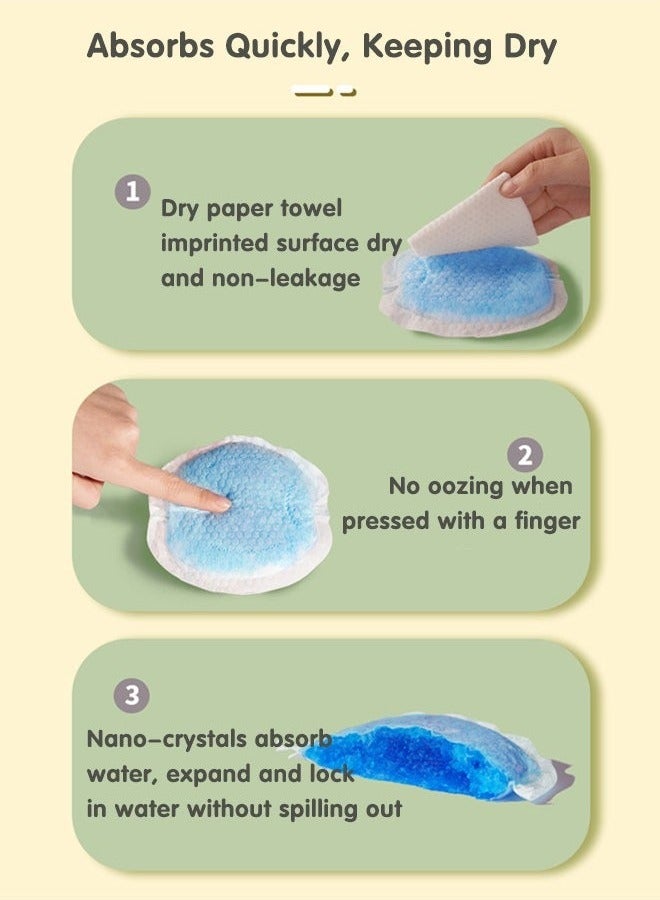 Absorbs Quickly, Keeping Dry

1
Dry paper towel imprinted surface dry and non-leakage

2
No oozing when pressed with a finger

3
Nano-crystals absorb water, expand and lock in water without spilling out